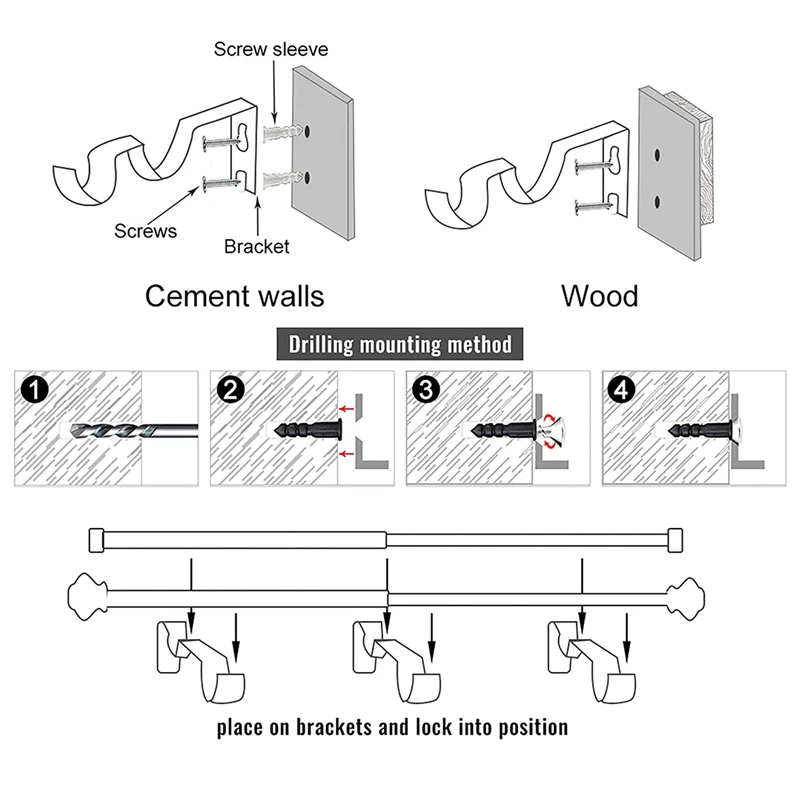 Screw sleeve

Screws

Bracket

Cement walls

Wood

Drilling mounting method

1

2

3

4

place on brackets and lock into position