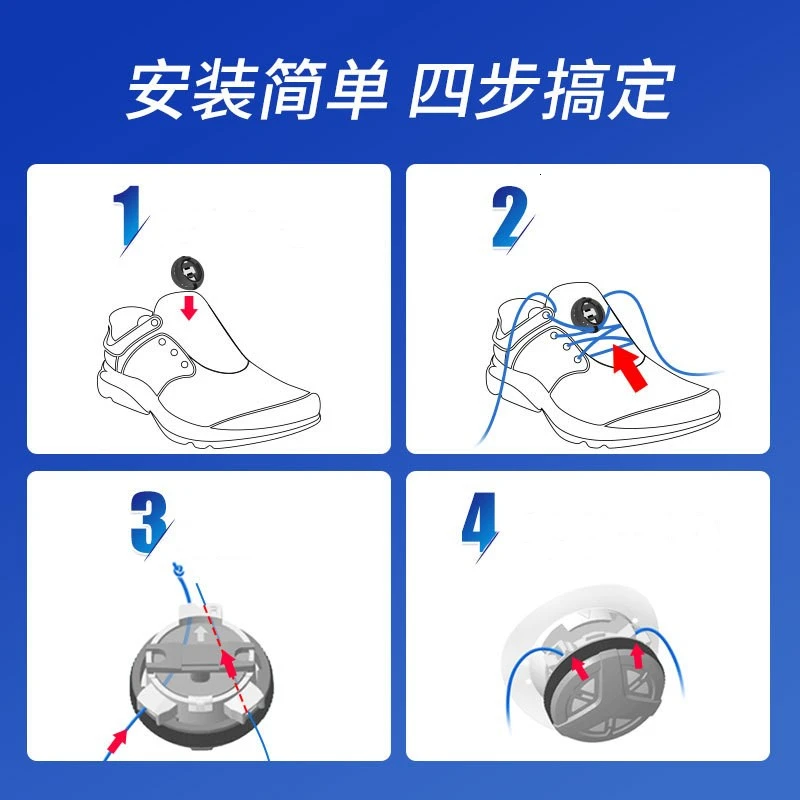 安装简单 四步搞定

1

2

3

4