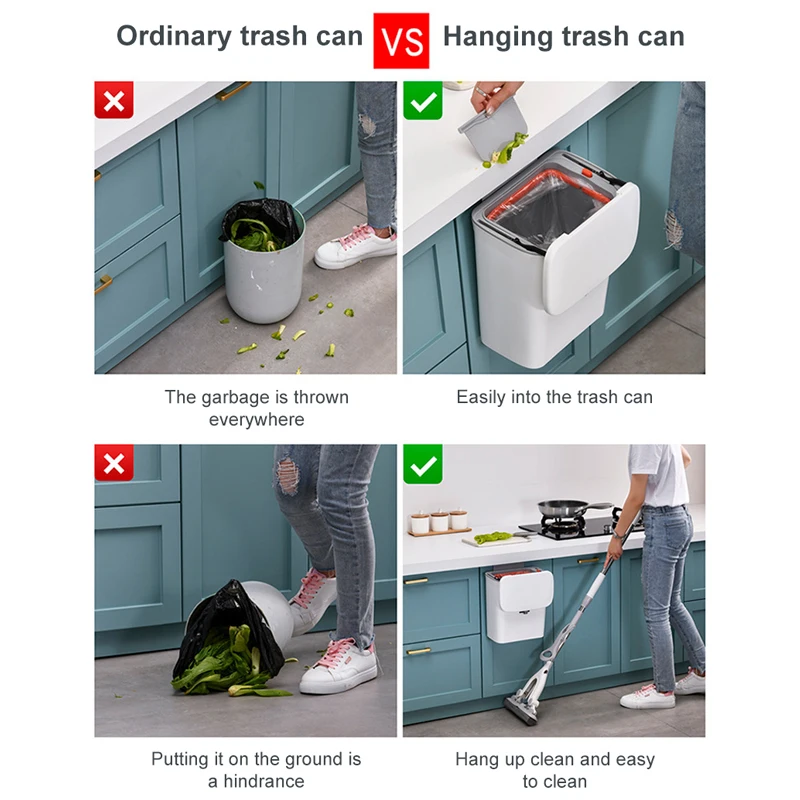 Ordinary trash can VS Hanging trash can

The garbage is thrown everywhere

Easily into the trash can

Putting it on the ground is a hindrance

Hang up clean and easy to clean