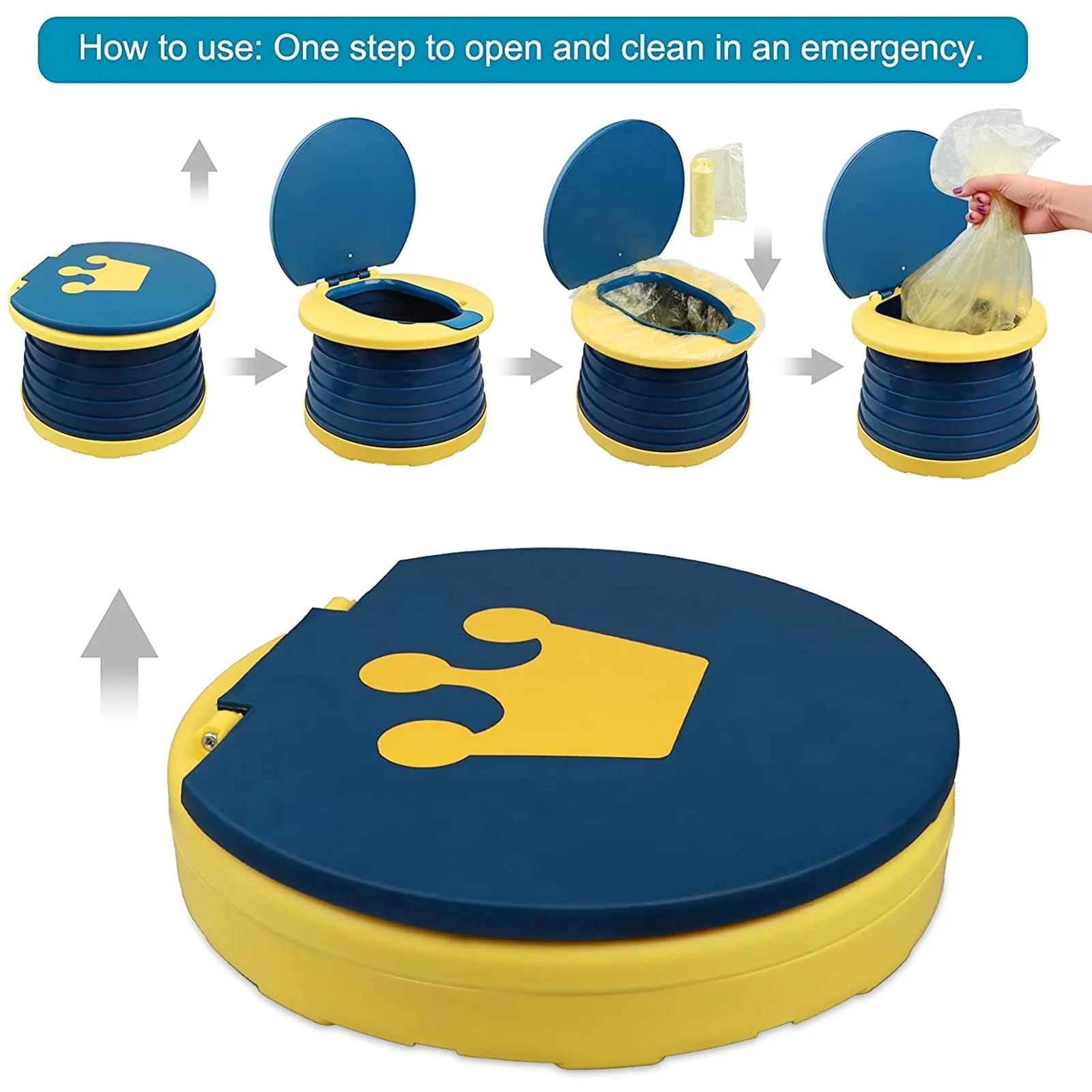 How to use: One step to open and clean in an emergency.