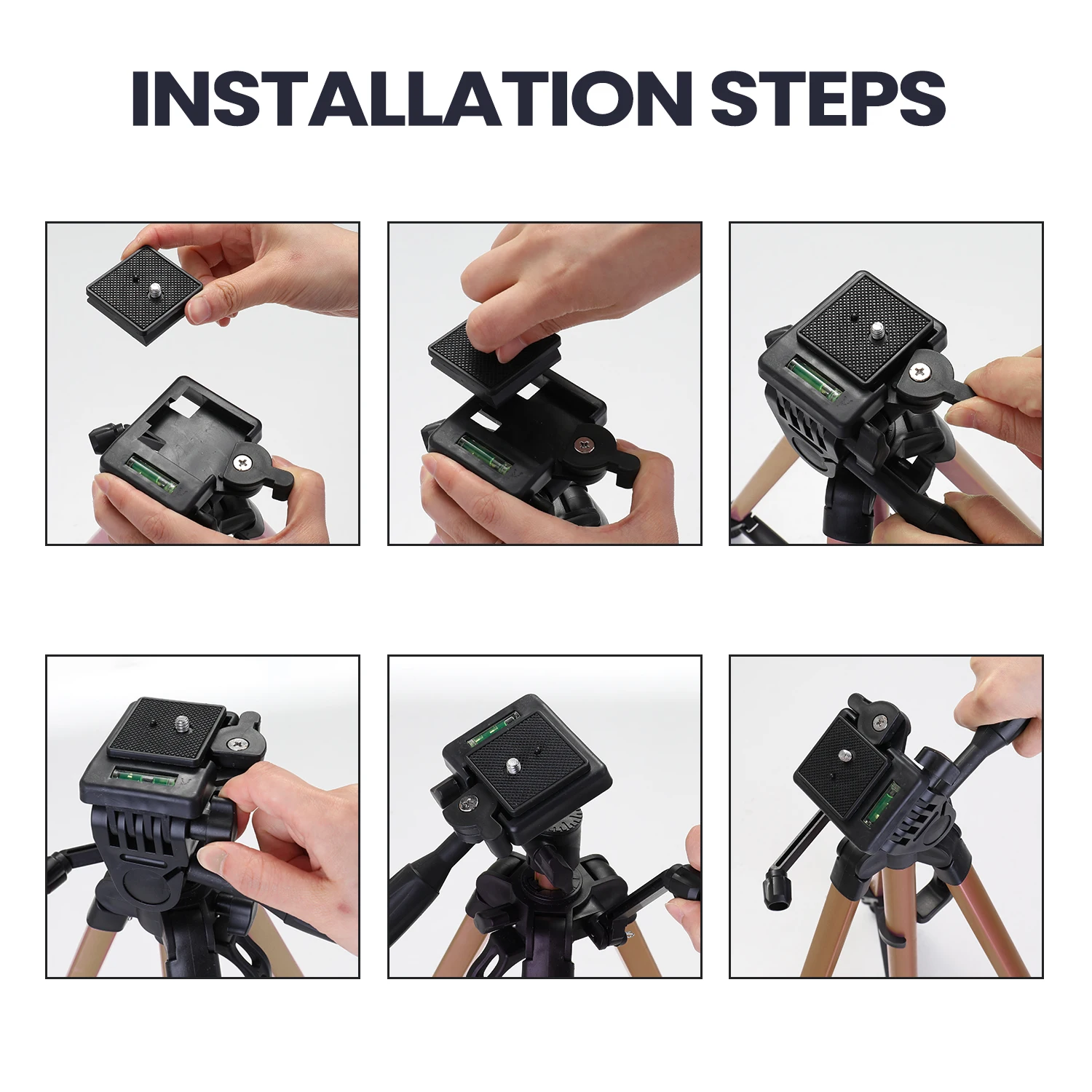 INSTALLATION STEPS