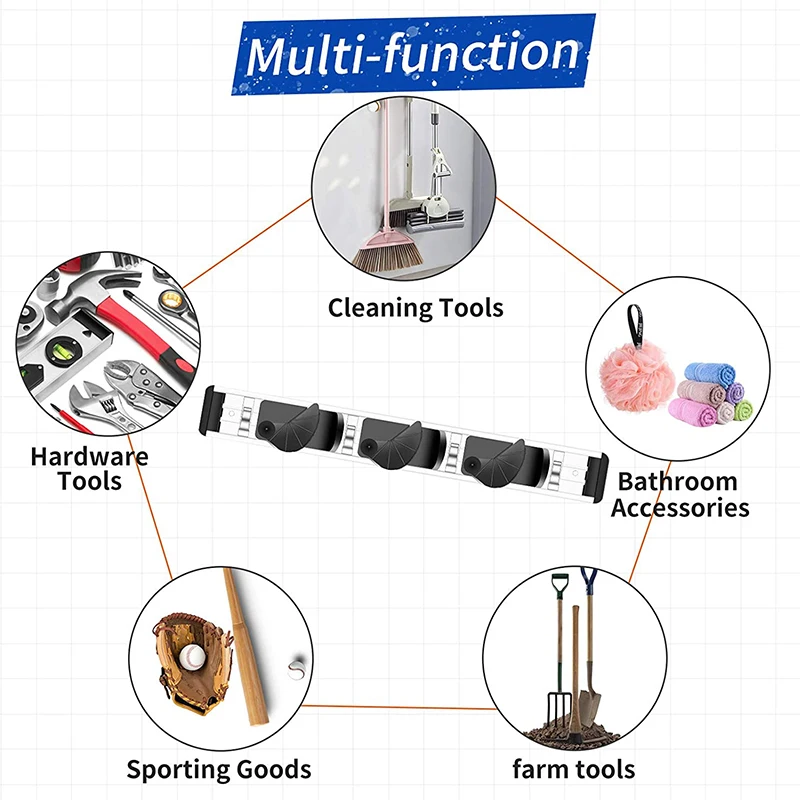 Multi-function

Cleaning Tools

Hardware Tools

Bathroom Accessories

Sporting Goods

farm tools