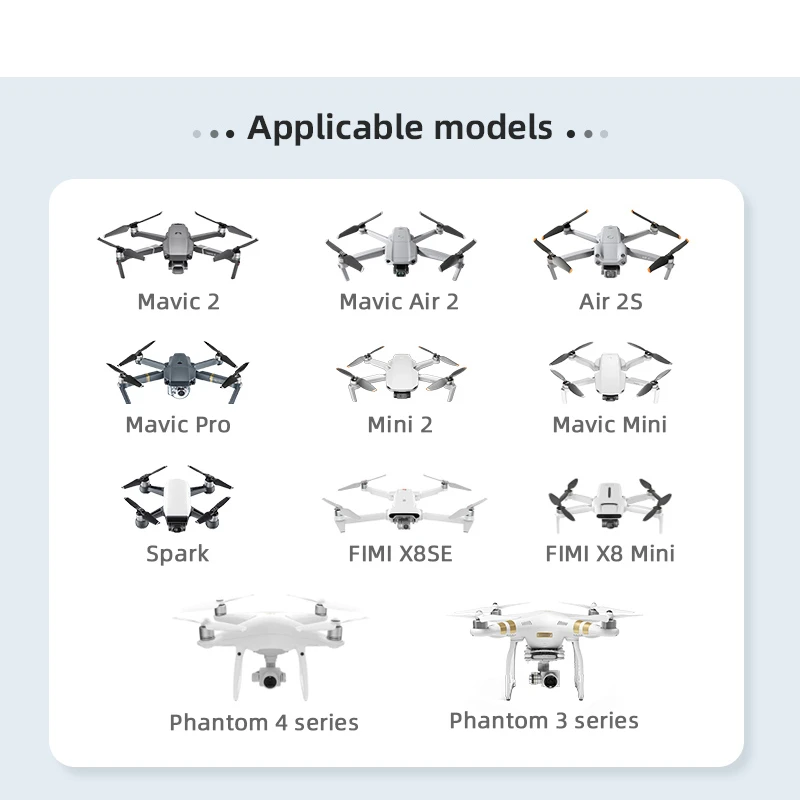 Applicable models

Mavic 2

Mavic Air 2

Air 2S

Mavic Pro

Mini 2

Mavic Mini

Spark

FIMI X8SE

FIMI X8 Mini

Phantom 4 series

Phantom 3 series