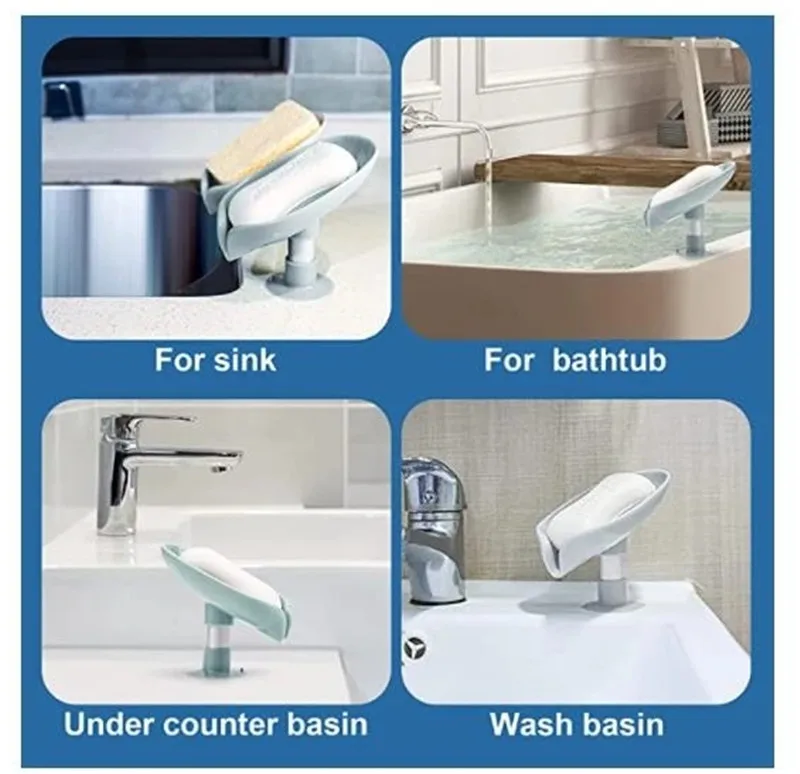 For sink

For  bathtub

Under counter basin

Wash basin