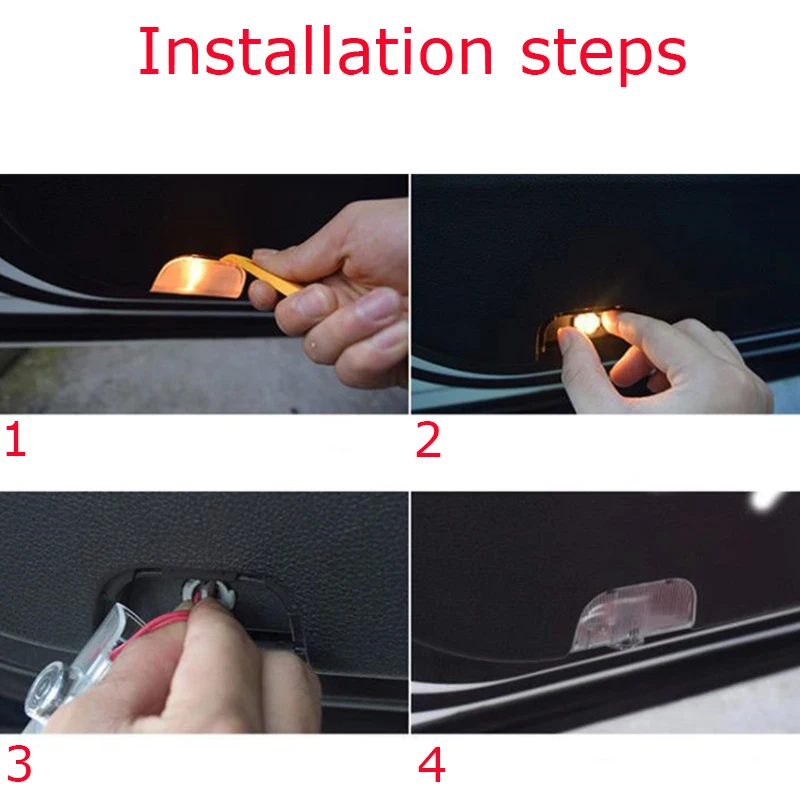 Installation steps

1

2

3

4