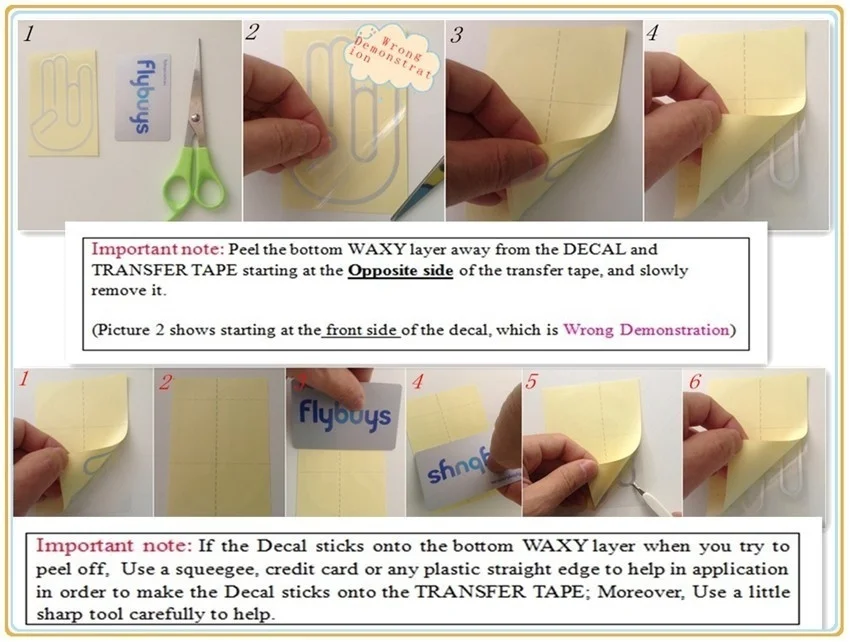 1

flybuys

2

Wrong Demonstration

3

4

Important note: Peel the bottom WAXY layer away from the DECAL and TRANSFER TAPE starting at the Opposite side of the transfer tape, and slowly remove it.

(Picture 2 shows starting at the front side of the decal, which is Wrong Demonstration)

1

2

3

flybuys

4

flybuys

5

6

Important note: If the Decal sticks onto the bottom WAXY layer when you try to peel off, Use a squeegee, credit card or any plastic straight edge to help in application in order to make the Decal sticks onto the TRANSFER TAPE; Moreover, Use a little sharp tool carefully to help.