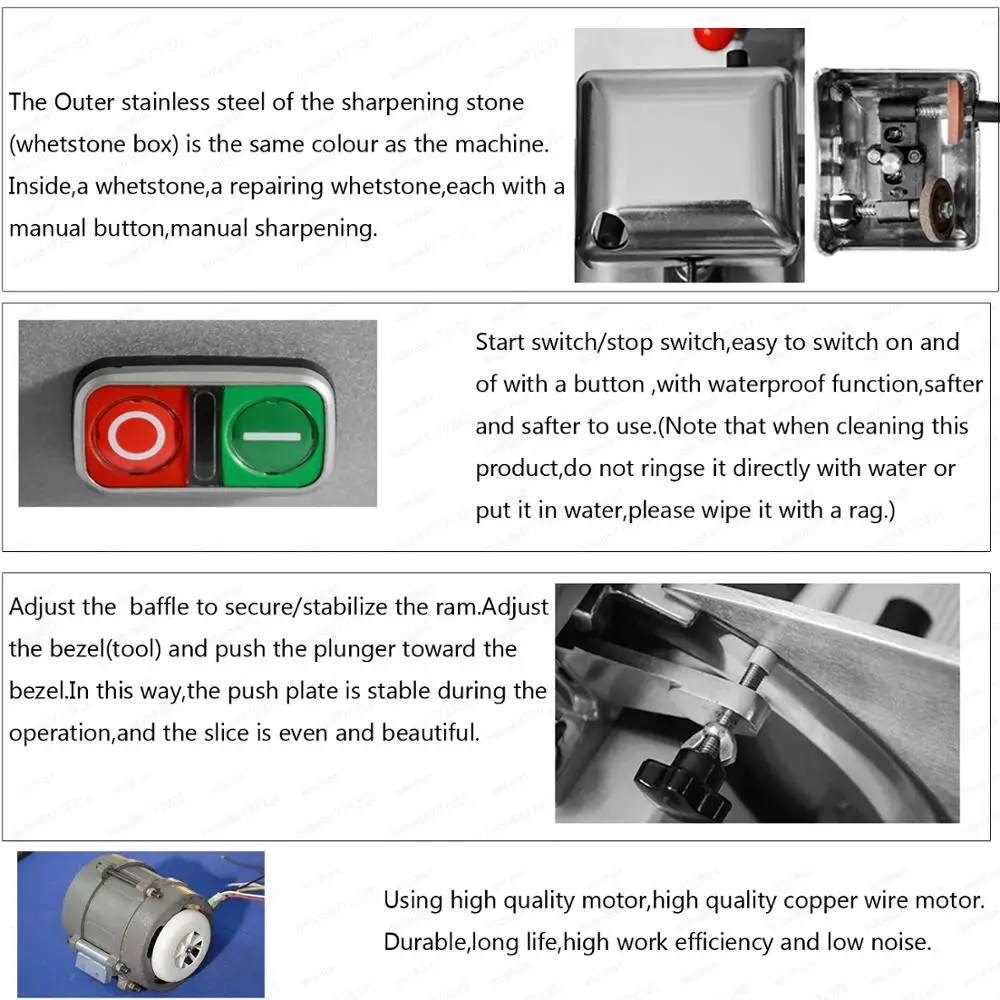 The Outer stainless steel of the sharpening stone (whetstone box) is the same colour as the machine. Inside,a whetstone,a repairing whetstone,each with a manual button,manual sharpening.

Start switch/stop switch,easy to switch on and of with a button ,with waterproof function,safter and safter to use.(Note that when cleaning this product,do not ringse it directly with water or put it in water,please wipe it with a rag.)

Adjust the  baffle to secure/stabilize the ram.Adjust the bezel(tool) and push the plunger toward the bezel.In this way,the push plate is stable during the operation,and the slice is even and beautiful.

Using high quality motor,high quality copper wire motor. Durable,long life,high work efficiency and low noise.