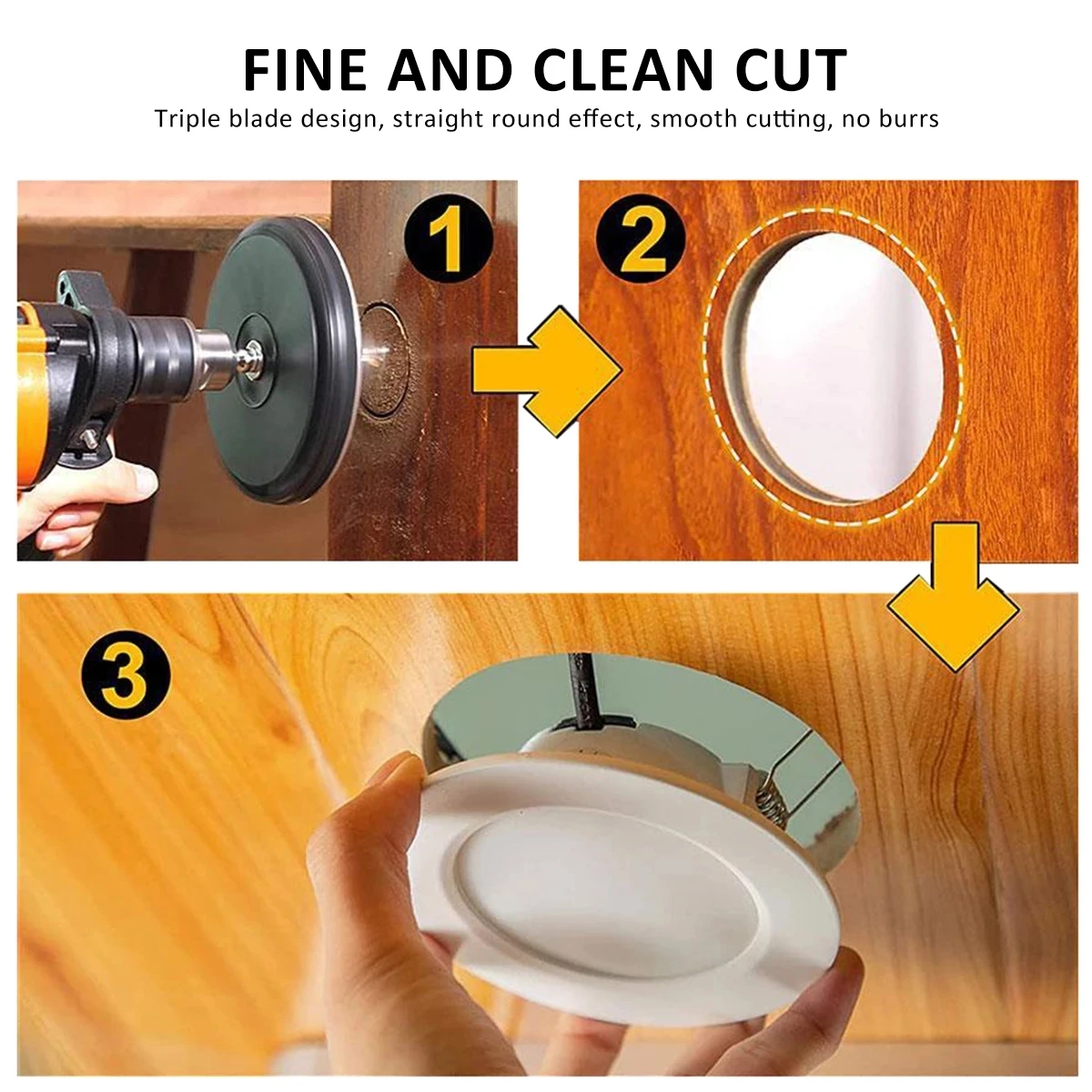 FINE AND CLEAN CUT

Triple blade design, straight round effect, smooth cutting, no burrs

1

2

3