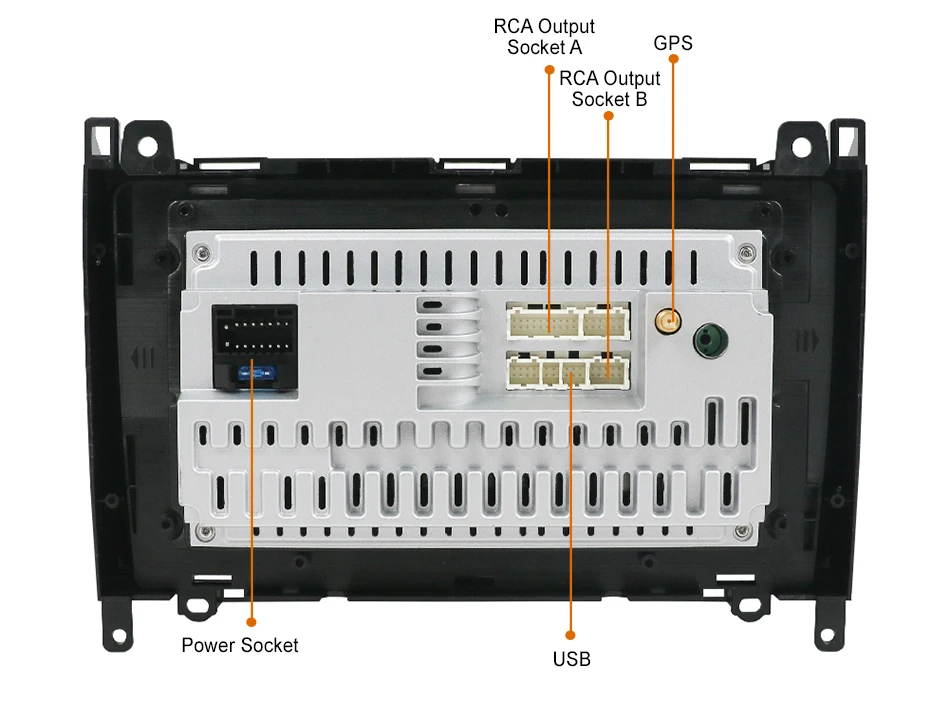 RCA Output Socket A

GPS

RCA Output Socket B

Power Socket

USB