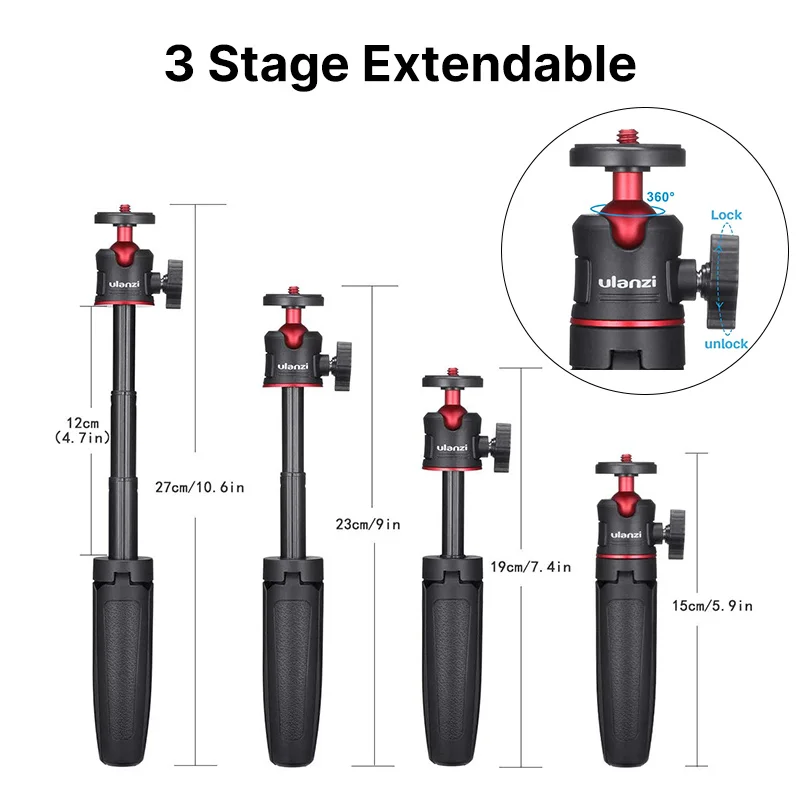 3 Stage Extendable

360°
Lock
ulanzi
unlock

ulanzi
12cm
(4.7in)
27cm/10.6in

ulanzi
23cm/9in

ulanzi
19cm/7.4in

ulanzi
15cm/5.9in