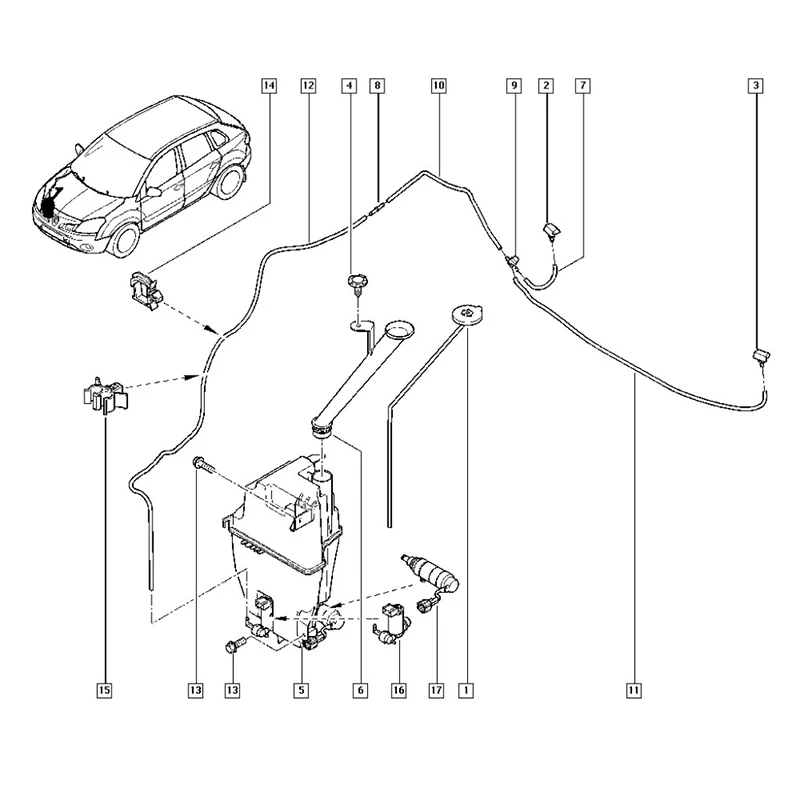 14
12
4
8
10
9
2
7
3
15
13
13
5
6
16
17
1
11