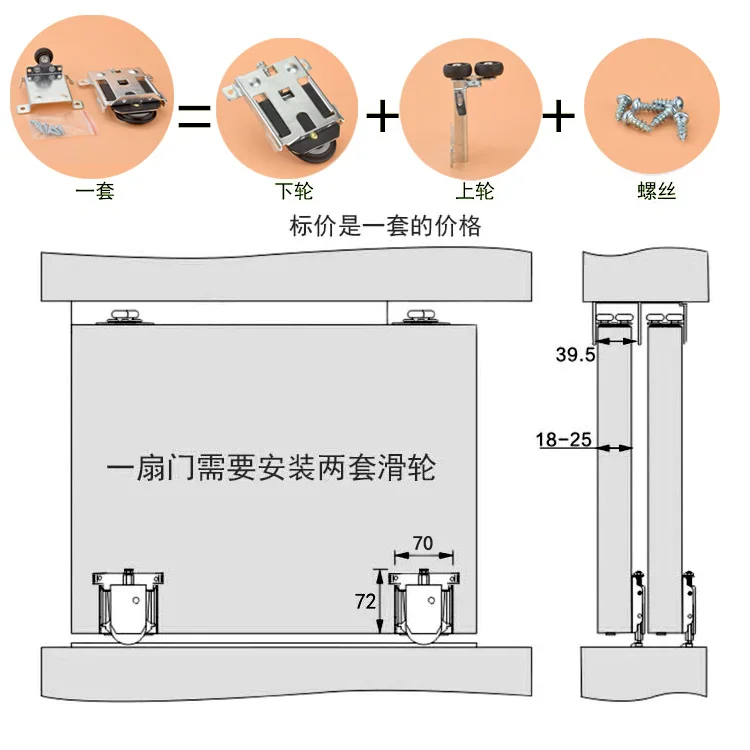 一套 = 下轮 + 上轮 + 螺丝

标价是一套的价格

一扇门需要安装两套滑轮

70

72

39.5

18-25