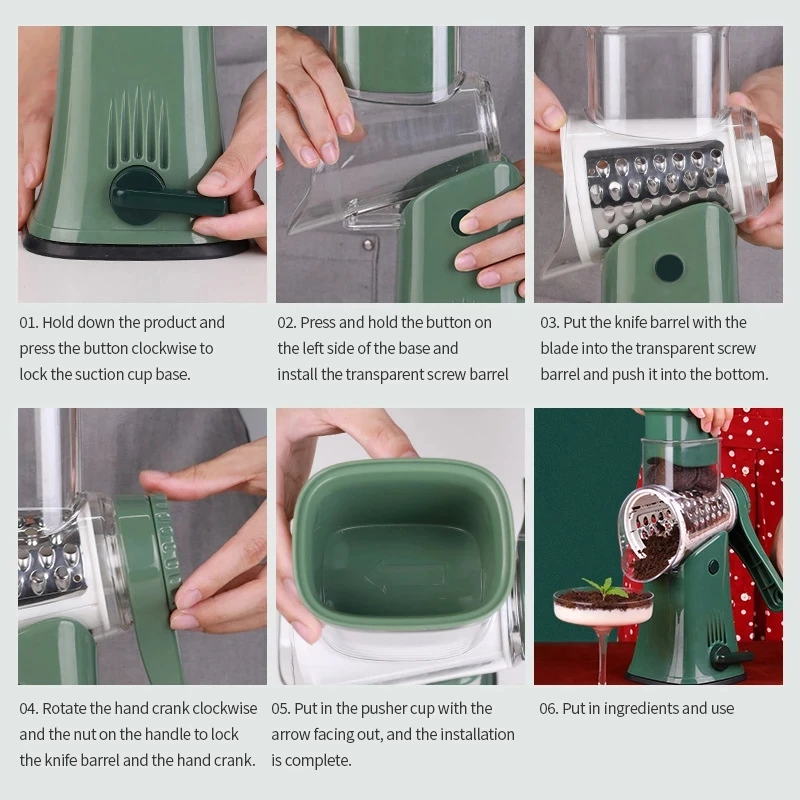 01. Hold down the product and press the button clockwise to lock the suction cup base.

02. Press and hold the button on the left side of the base and install the transparent screw barrel

03. Put the knife barrel with the blade into the transparent screw barrel and push it into the bottom.

04. Rotate the hand crank clockwise and the nut on the handle to lock the knife barrel and the hand crank.

05. Put in the pusher cup with the arrow facing out, and the installation is complete.

06. Put in ingredients and use