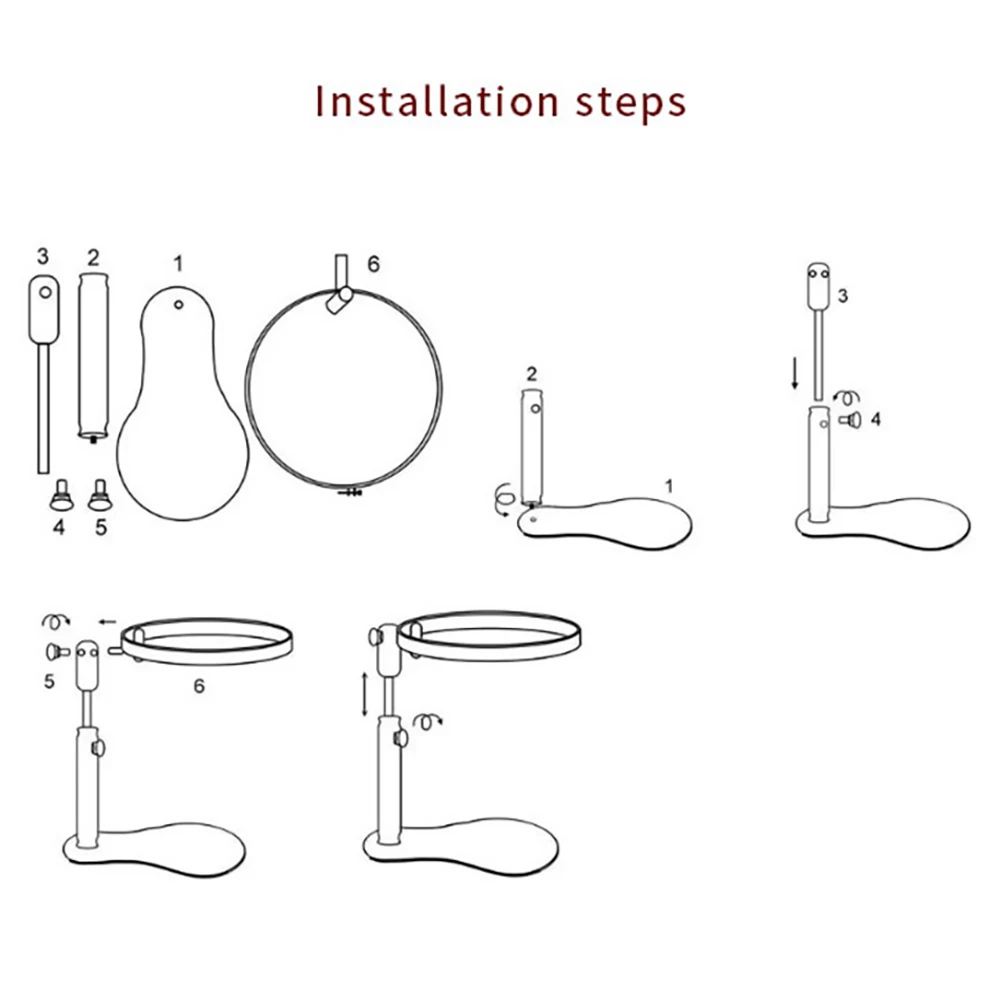 Installation steps

3 2 1 6

4 5

2

1

3

4

5

6