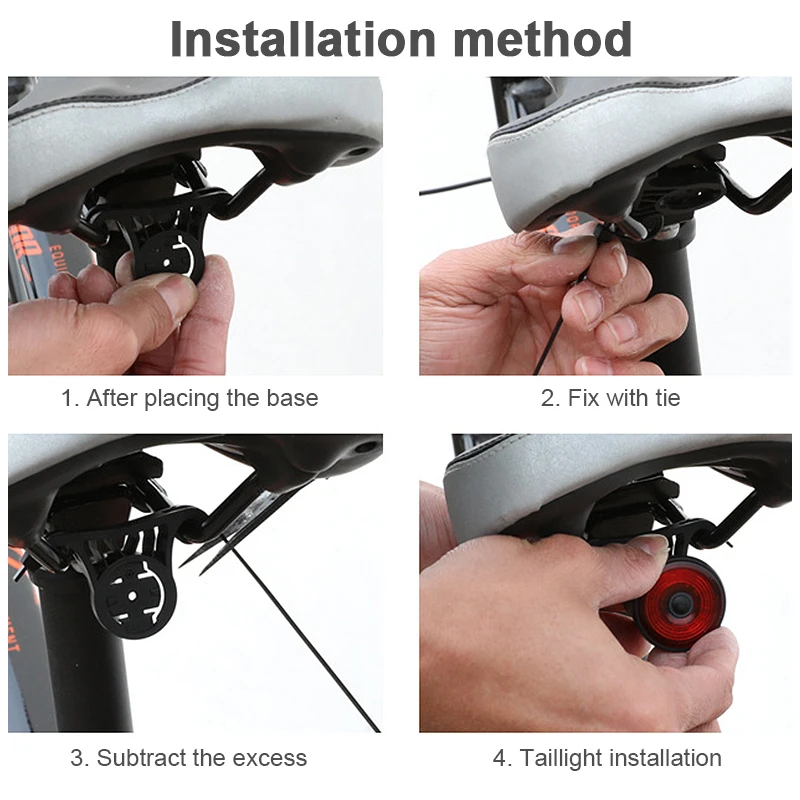 Installation method

1. After placing the base

2. Fix with tie

3. Subtract the excess

4. Taillight installation