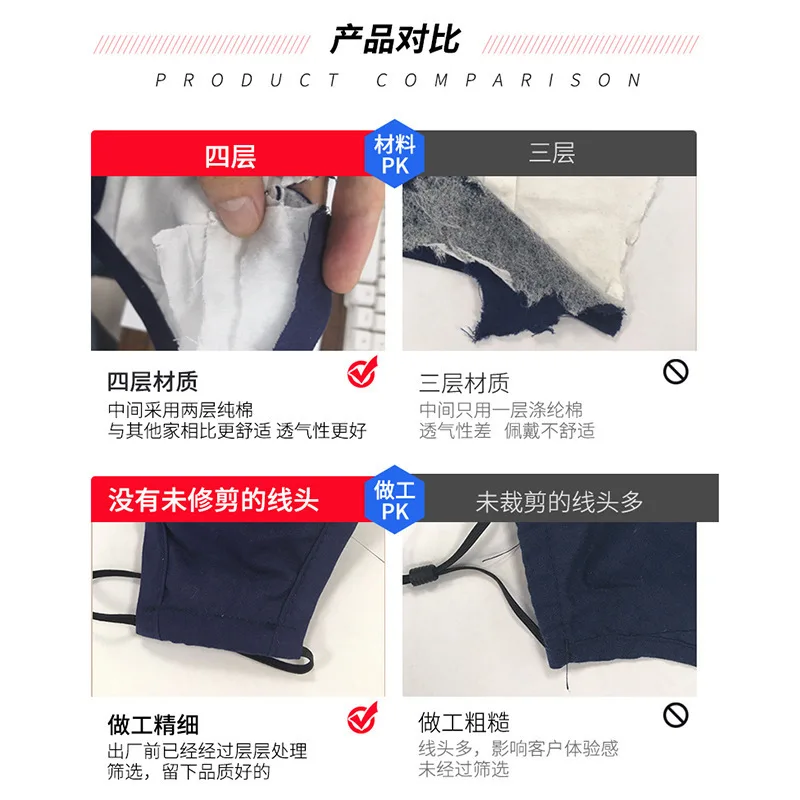 产品对比

PRODUCT COMPARISON

四层

材料 PK

三层

四层材质

中间采用两层纯棉
与其他家相比更舒适 透气性更好

三层材质

中间只用一层涤纶棉
透气性差 佩戴不舒适

没有未修剪的线头

做工 PK

未裁剪的线头多

做工精细

出厂前已经经过层层处理
筛选，留下品质好的

做工粗糙

线头多，影响客户体验感
未经过筛选