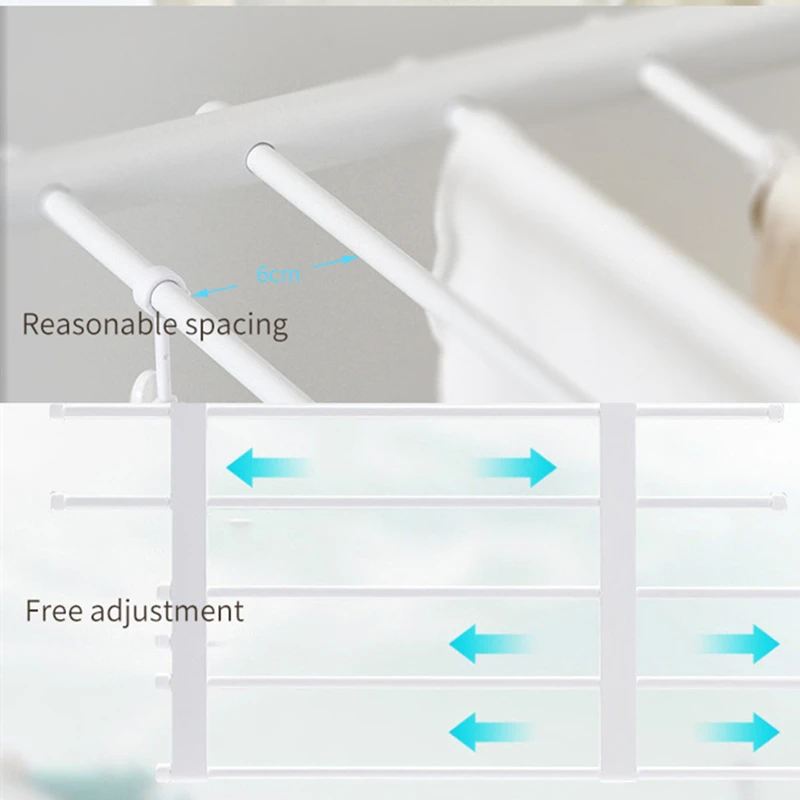 6cm
Reasonable spacing

Free adjustment