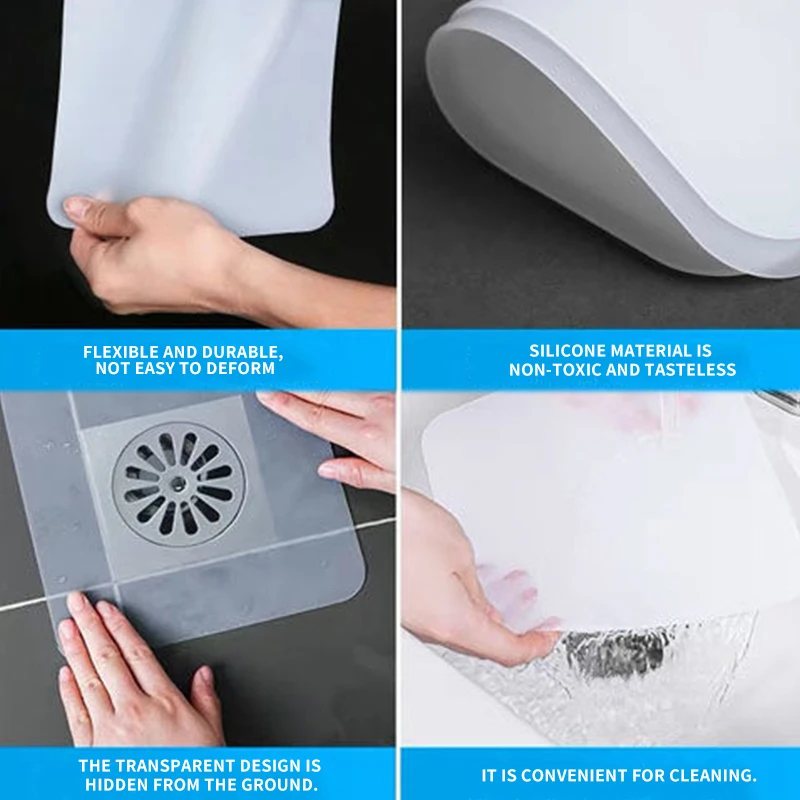 FLEXIBLE AND DURABLE, NOT EASY TO DEFORM

SILICONE MATERIAL IS NON-TOXIC AND TASTELESS

THE TRANSPARENT DESIGN IS HIDDEN FROM THE GROUND.

IT IS CONVENIENT FOR CLEANING.