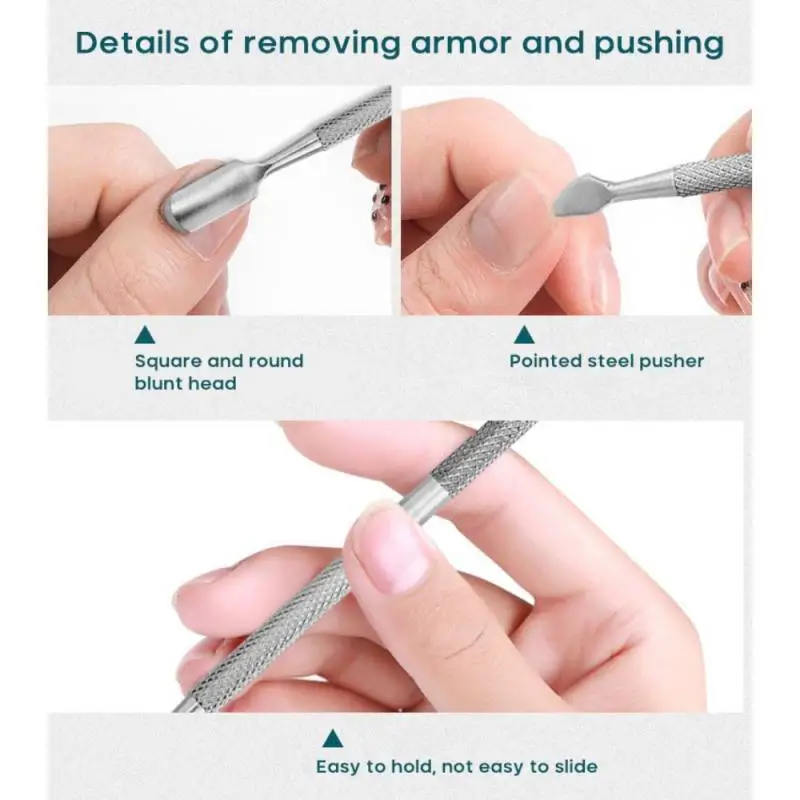 Details of removing armor and pushing

Square and round blunt head

Pointed steel pusher

Easy to hold, not easy to slide