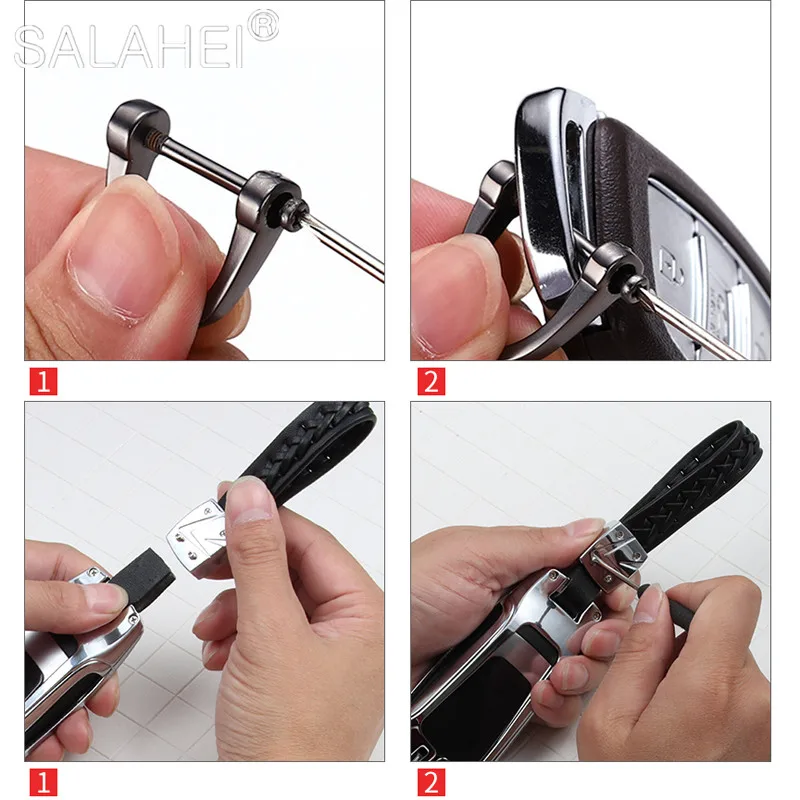 SALAHEI®

1

2

1

2