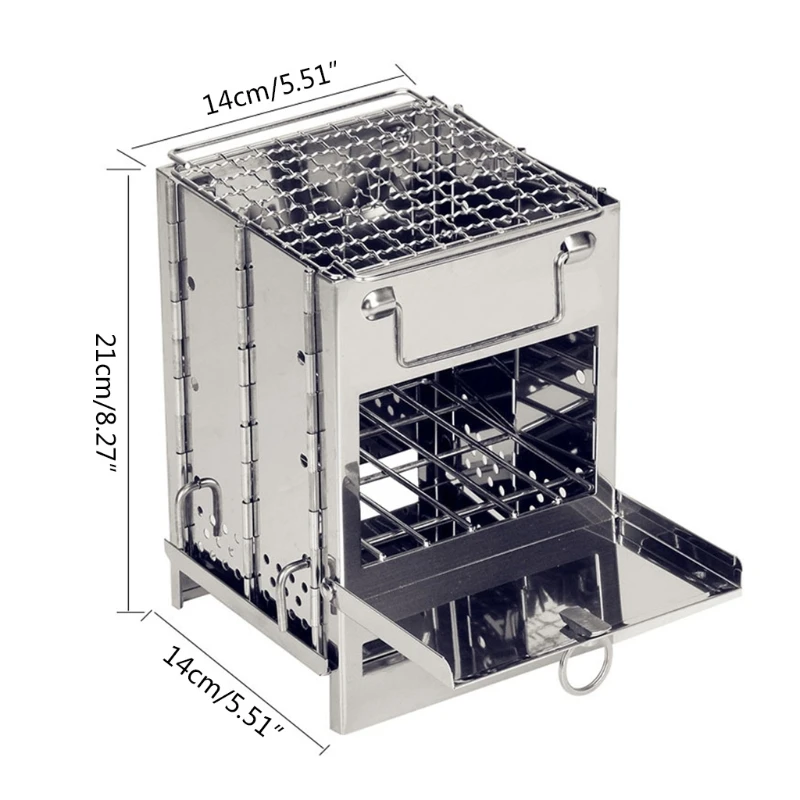 14cm/5.51"

21cm/8.27"

14cm/5.51"