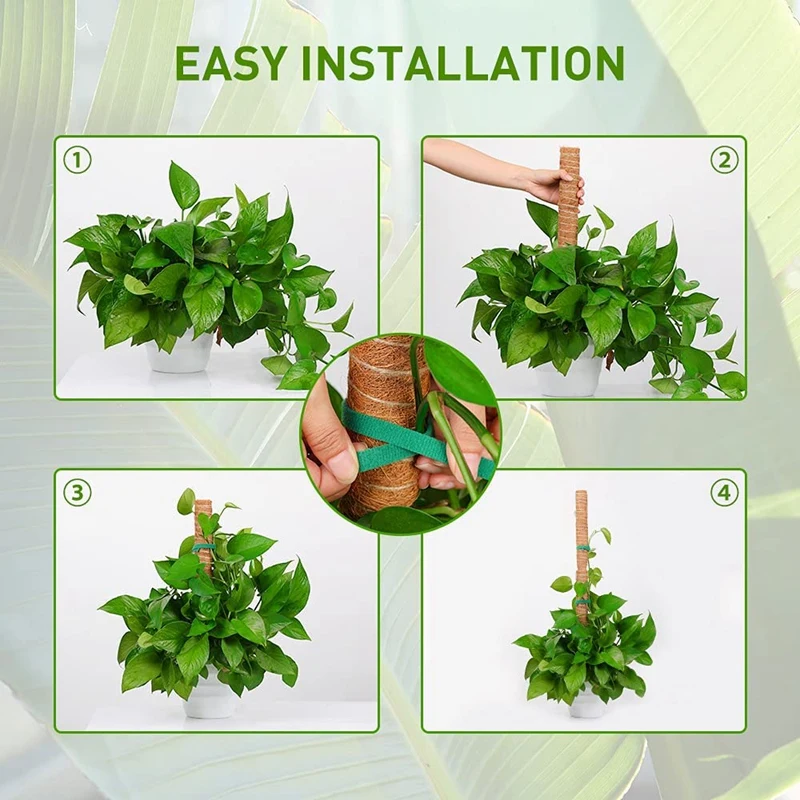 EASY INSTALLATION

①

②

③

④