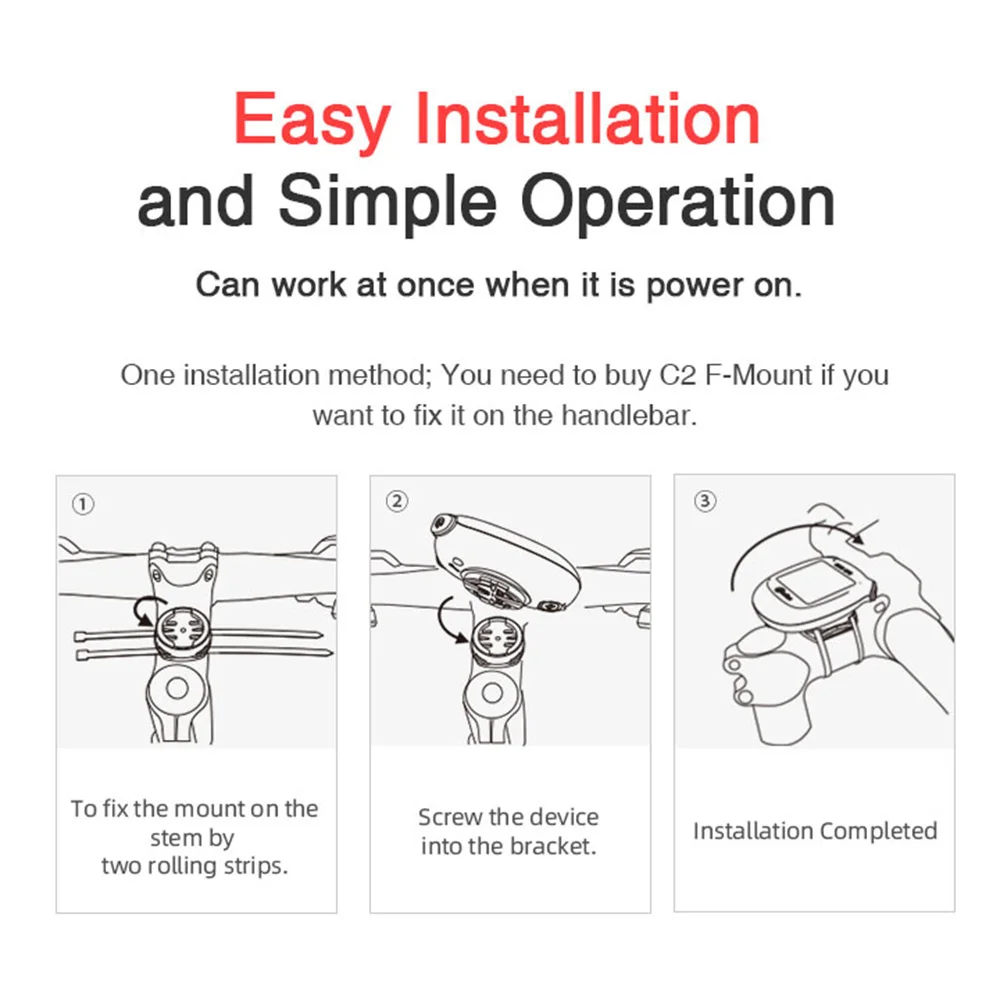 Easy Installation
and Simple Operation

Can work at once when it is power on.

One installation method; You need to buy C2 F-Mount if you want to fix it on the handlebar.

①

To fix the mount on the stem by two rolling strips.

②

Screw the device into the bracket.

③

Installation Completed