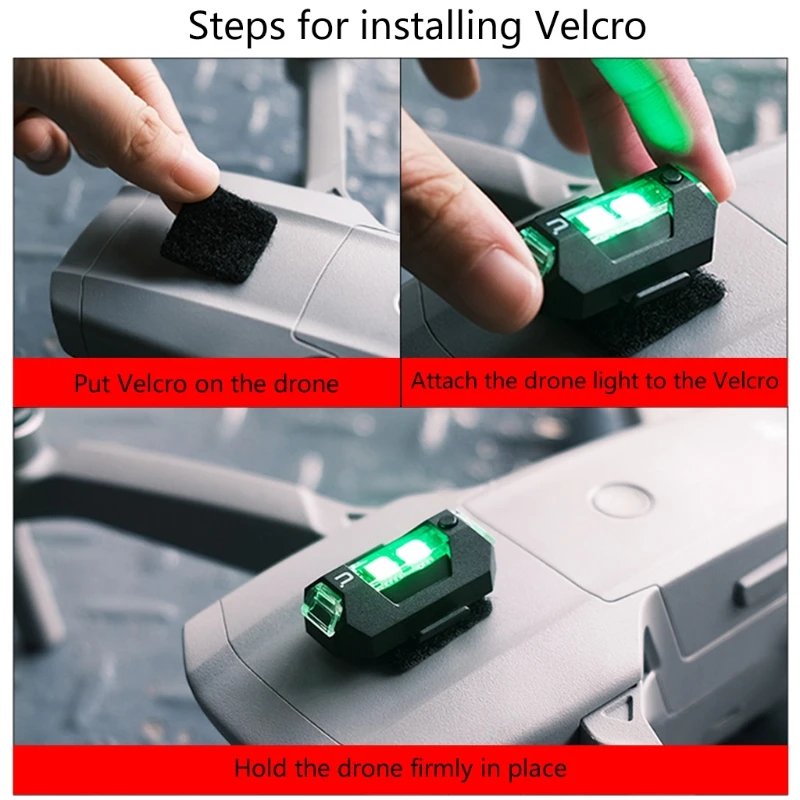 Steps for installing Velcro

Put Velcro on the drone

Attach the drone light to the Velcro

Hold the drone firmly in place