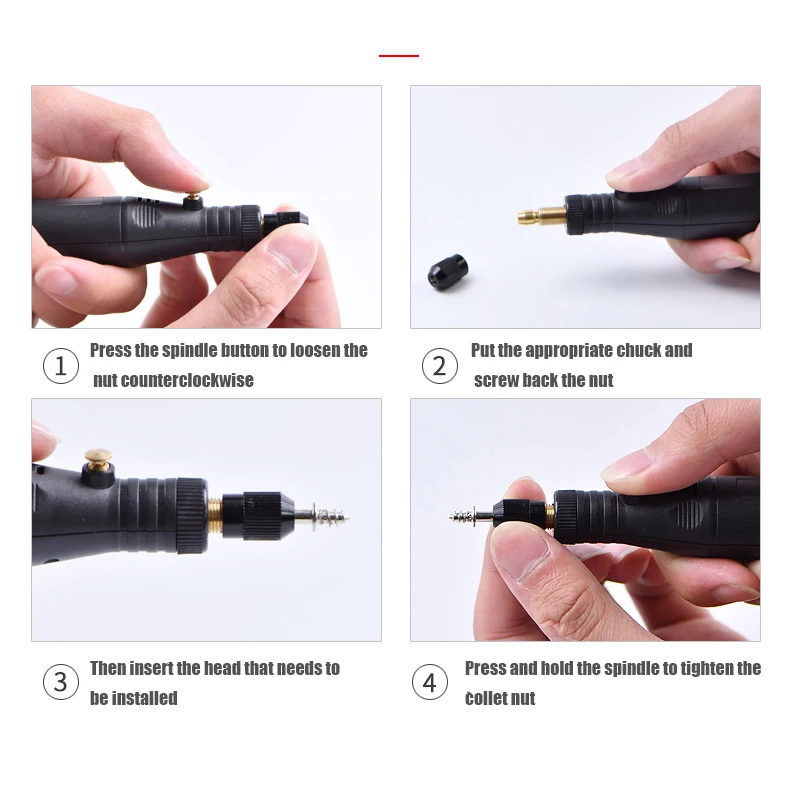 1 Press the spindle button to loosen the nut counterclockwise

2 Put the appropriate chuck and screw back the nut

3 Then insert the head that needs to be installed

4 Press and hold the spindle to tighten the collet nut