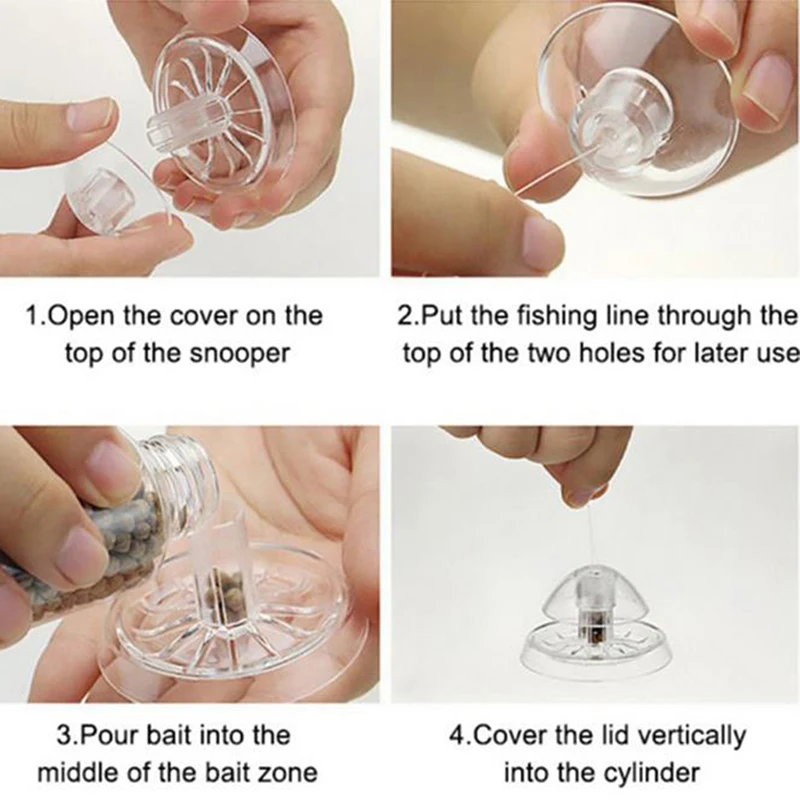 1.Open the cover on the top of the snooper

2.Put the fishing line through the top of the two holes for later use

3.Pour bait into the middle of the bait zone

4.Cover the lid vertically into the cylinder