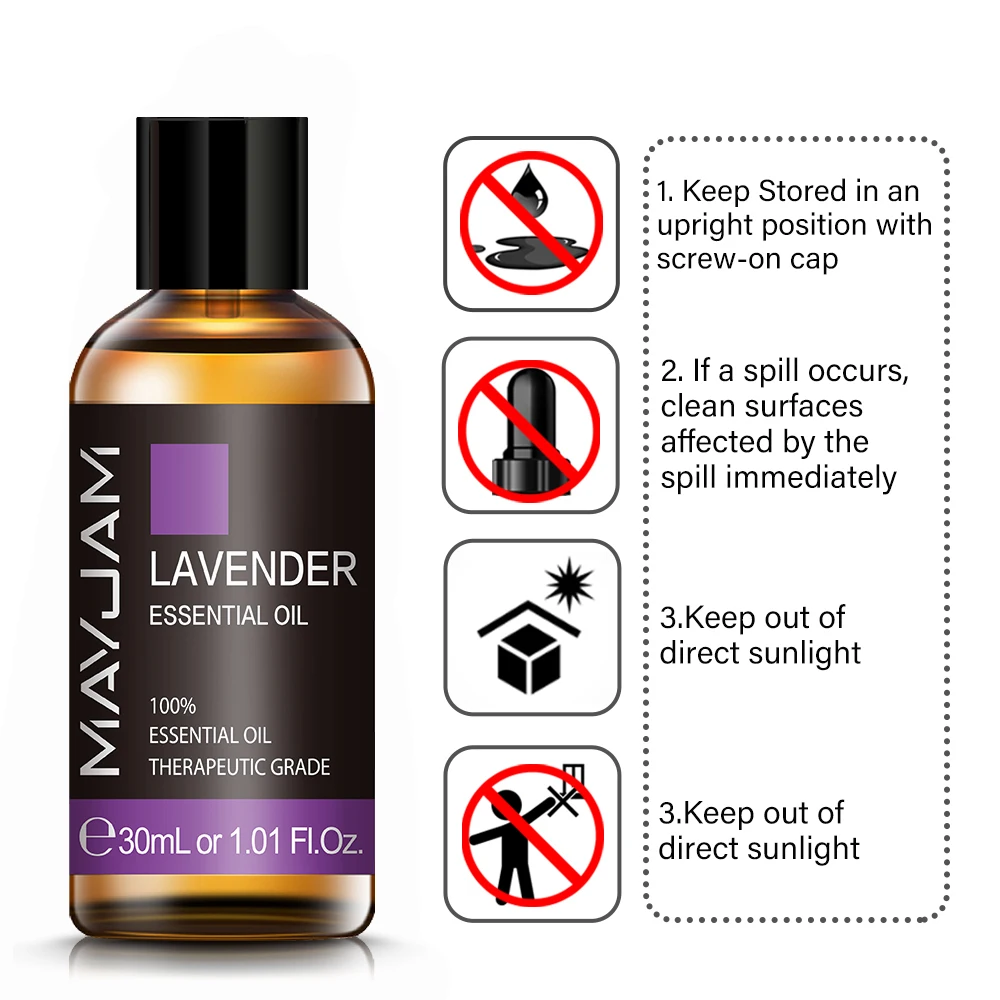 MAYJAM
LAVENDER
ESSENTIAL OIL

100%
ESSENTIAL OIL
THERAPEUTIC GRADE

℮30mL or 1.01 Fl.Oz.

1. Keep Stored in an upright position with screw-on cap

2. If a spill occurs, clean surfaces affected by the spill immediately

3.Keep out of direct sunlight

3.Keep out of direct sunlight