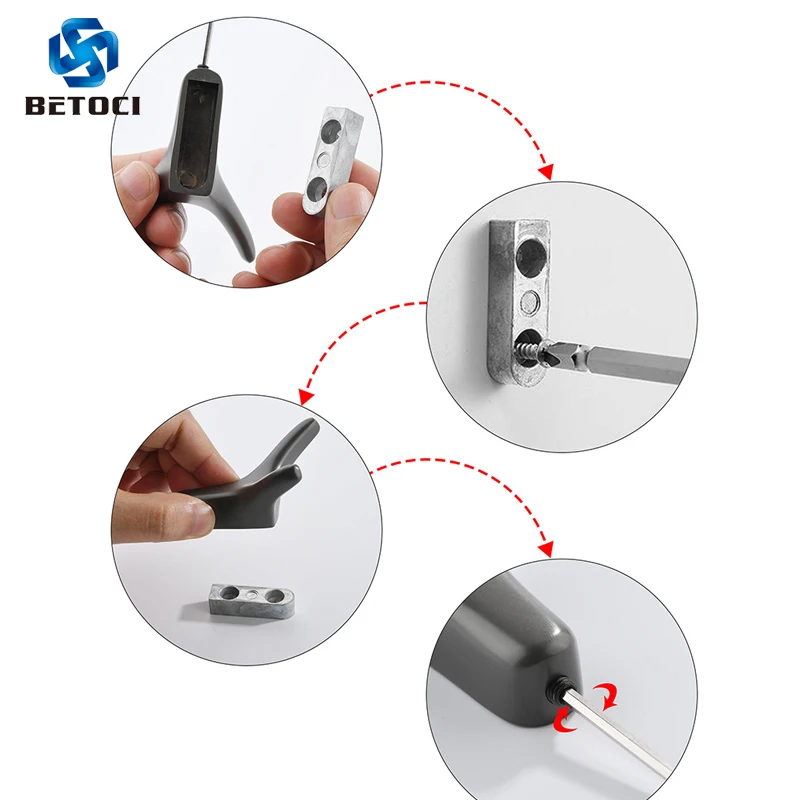 BETOCI