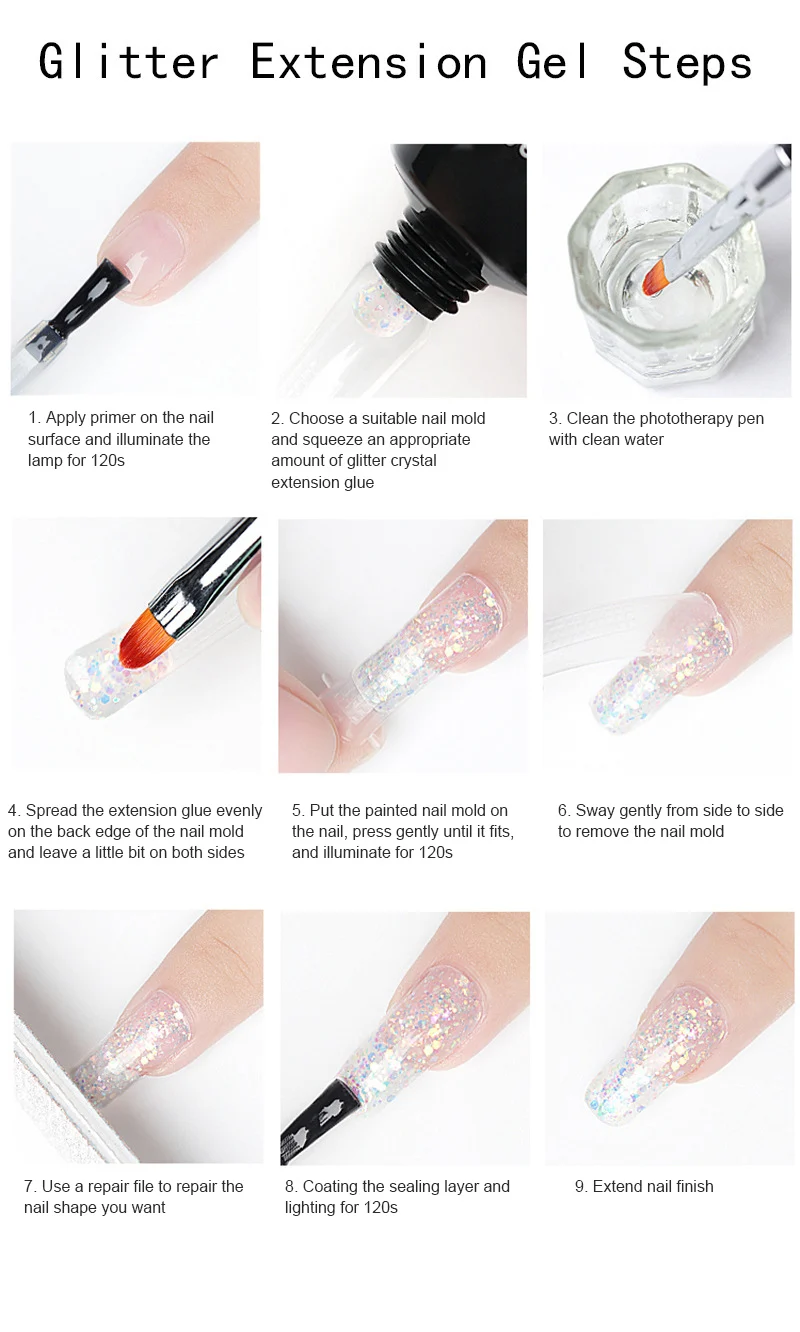 Glitter Extension Gel Steps

1. Apply primer on the nail surface and illuminate the lamp for 120s

2. Choose a suitable nail mold and squeeze an appropriate amount of glitter crystal extension glue

3. Clean the phototherapy pen with clean water

4. Spread the extension glue evenly on the back edge of the nail mold and leave a little bit on both sides

5. Put the painted nail mold on the nail, press gently until it fits, and illuminate for 120s

6. Sway gently from side to side to remove the nail mold

7. Use a repair file to repair the nail shape you want

8. Coating the sealing layer and lighting for 120s

9. Extend nail finish