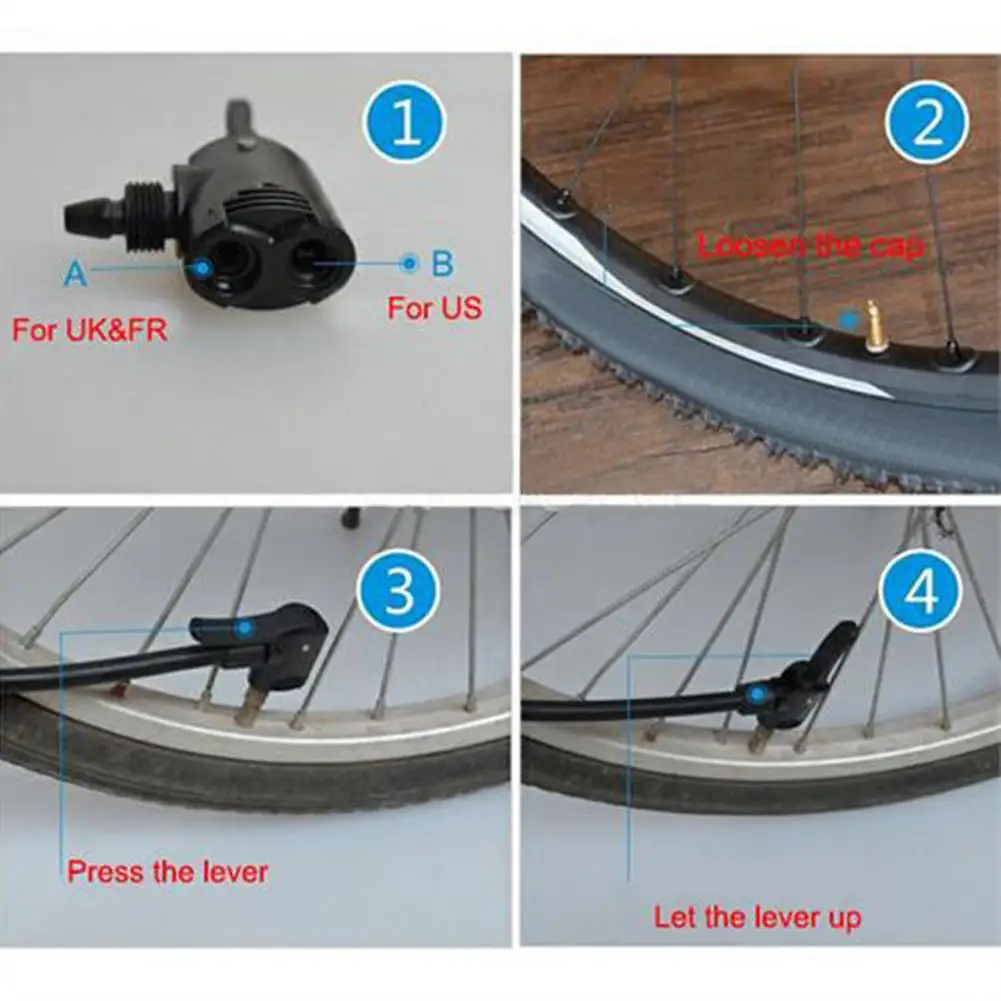 1

A

B

For UK&FR

For US

2

Loosen the cap

3

Press the lever

4

Let the lever up