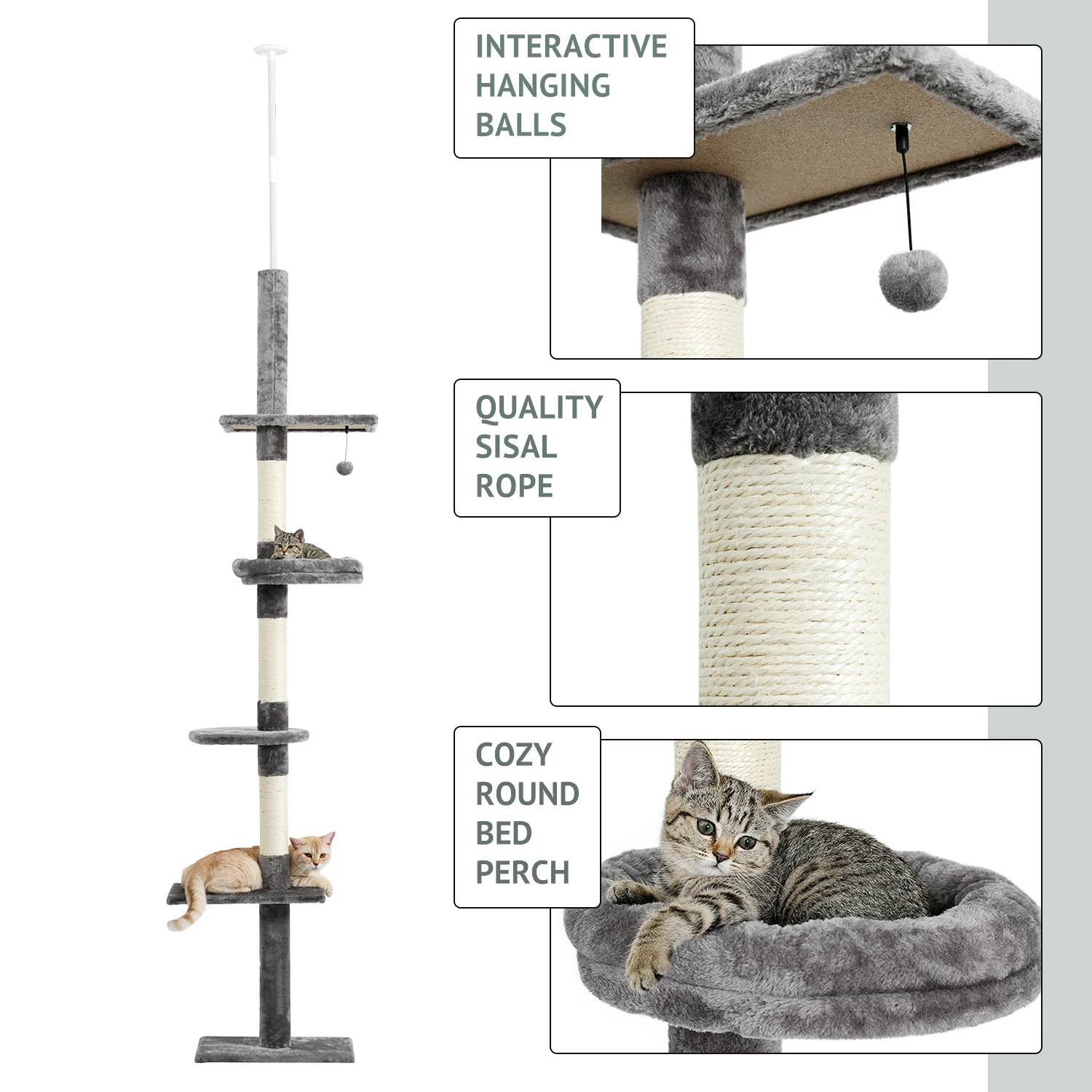 INTERACTIVE HANGING BALLS

QUALITY SISAL ROPE

COZY ROUND BED PERCH