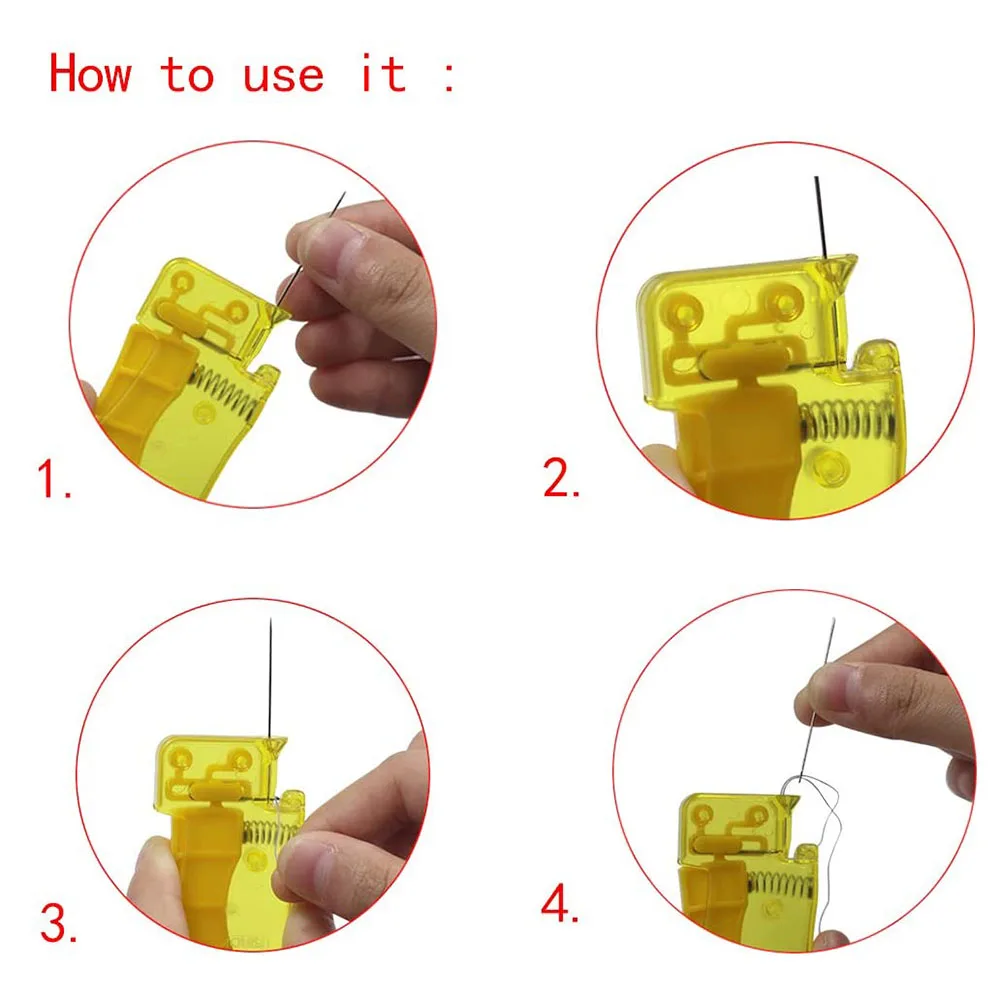 How to use it :

1.

2.

3.

4.