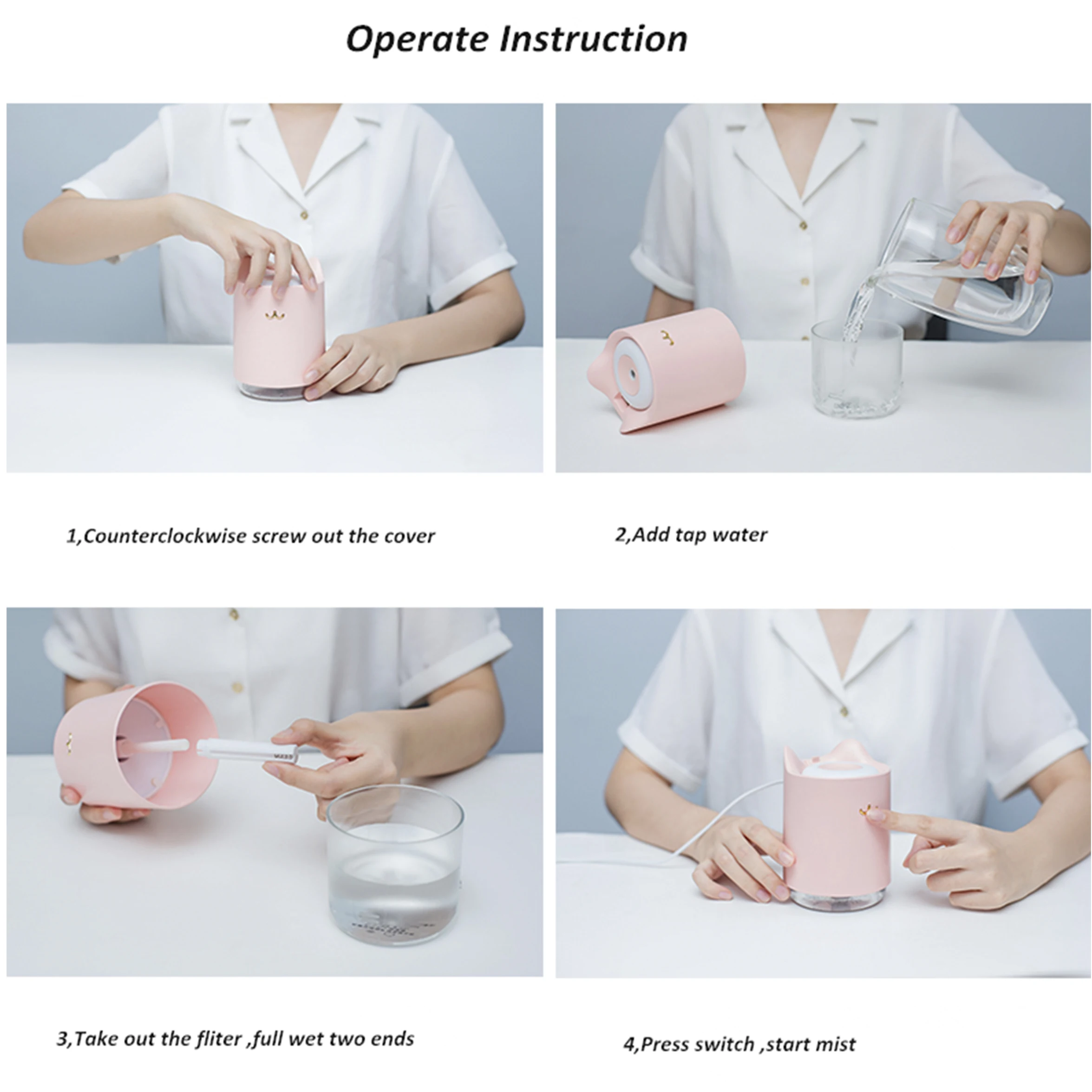 Operate Instruction

1,Counterclockwise screw out the cover

2,Add tap water

3,Take out the fliter ,full wet two ends

4,Press switch ,start mist