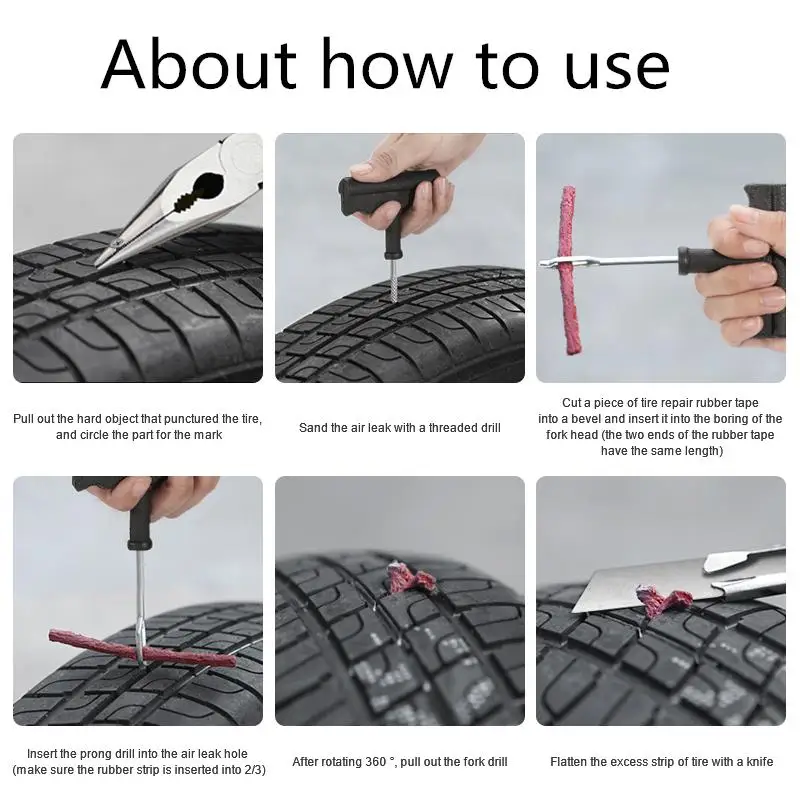 About how to use

Pull out the hard object that punctured the tire, and circle the part for the mark

Sand the air leak with a threaded drill

Cut a piece of tire repair rubber tape into a bevel and insert it into the boring of the fork head (the two ends of the rubber tape have the same length)

Insert the prong drill into the air leak hole (make sure the rubber strip is inserted into 2/3)

After rotating 360 °, pull out the fork drill

Flatten the excess strip of tire with a knife