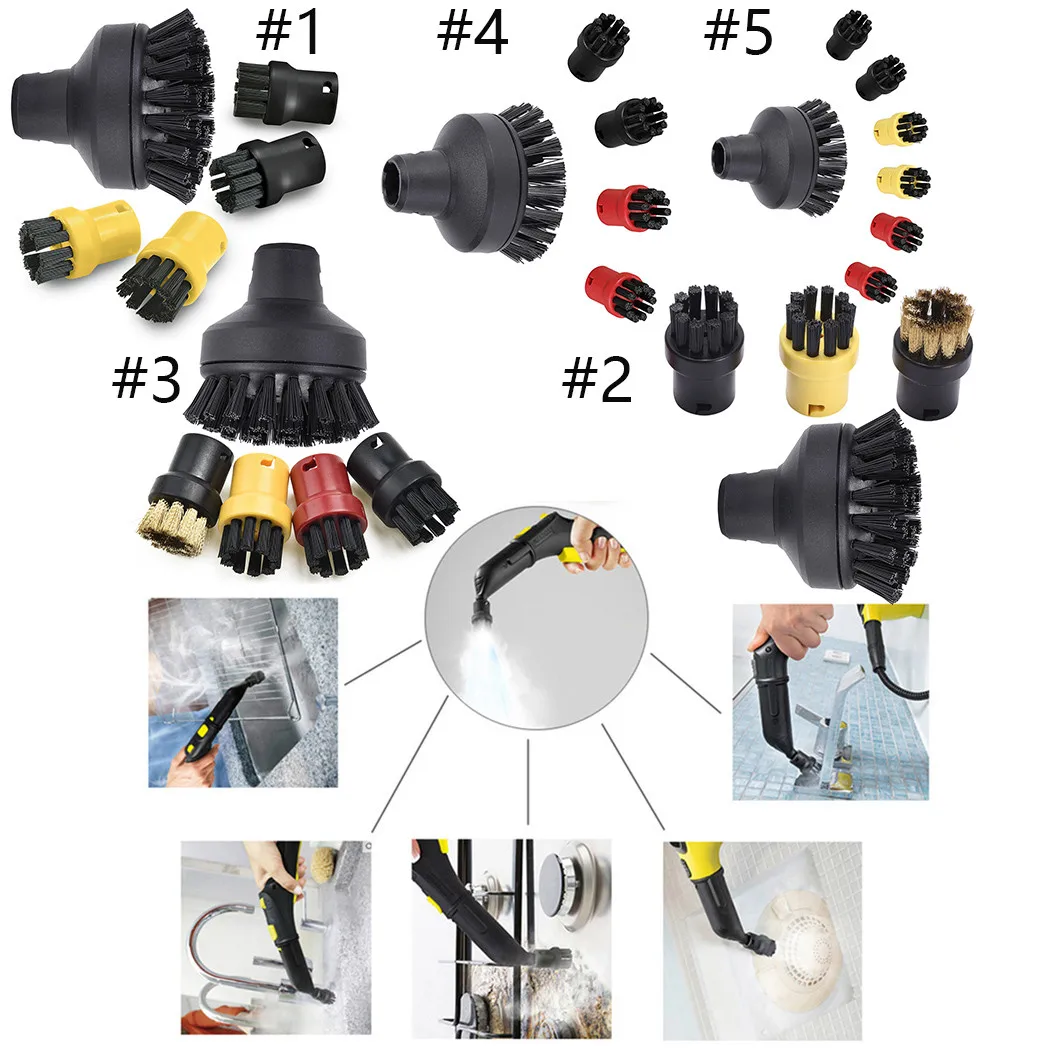 #1

#4

#5

#3

#2