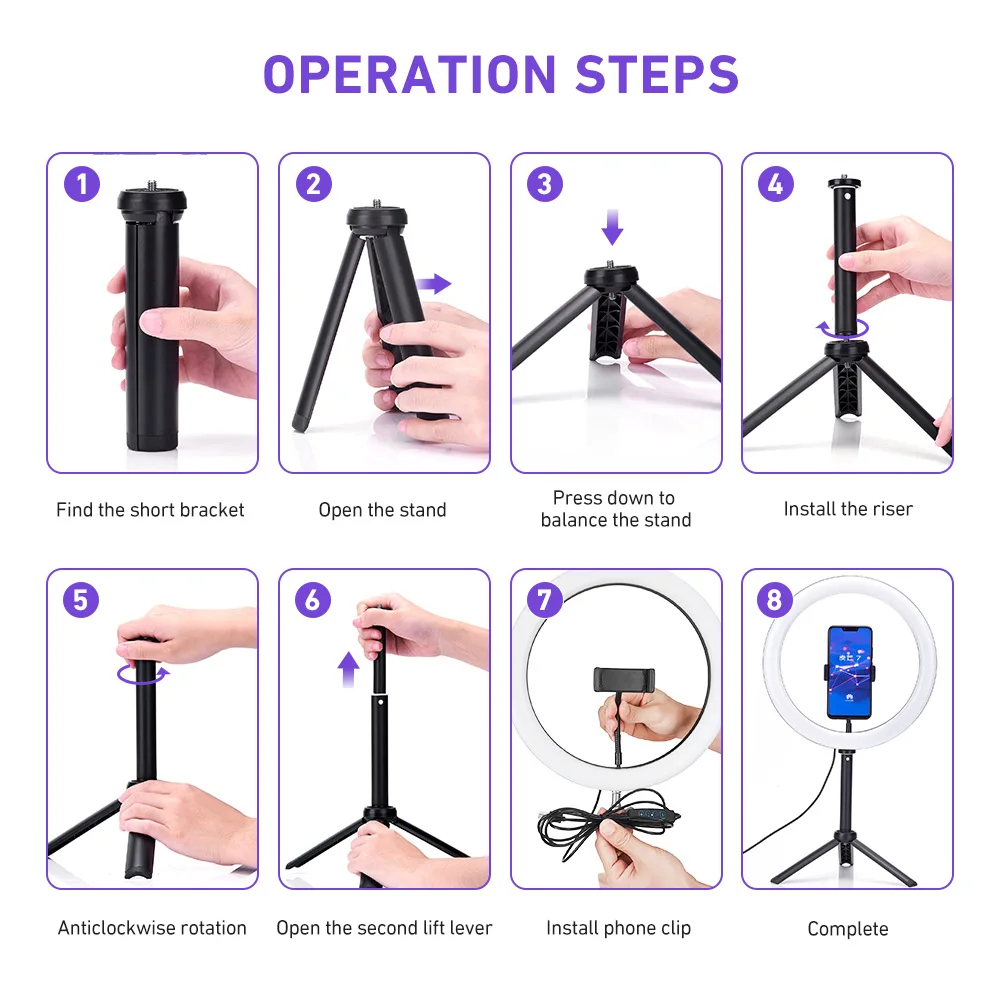 OPERATION STEPS

1
Find the short bracket

2
Open the stand

3
Press down to balance the stand

4
Install the riser

5
Anticlockwise rotation

6
Open the second lift lever

7
Install phone clip

8
Complete