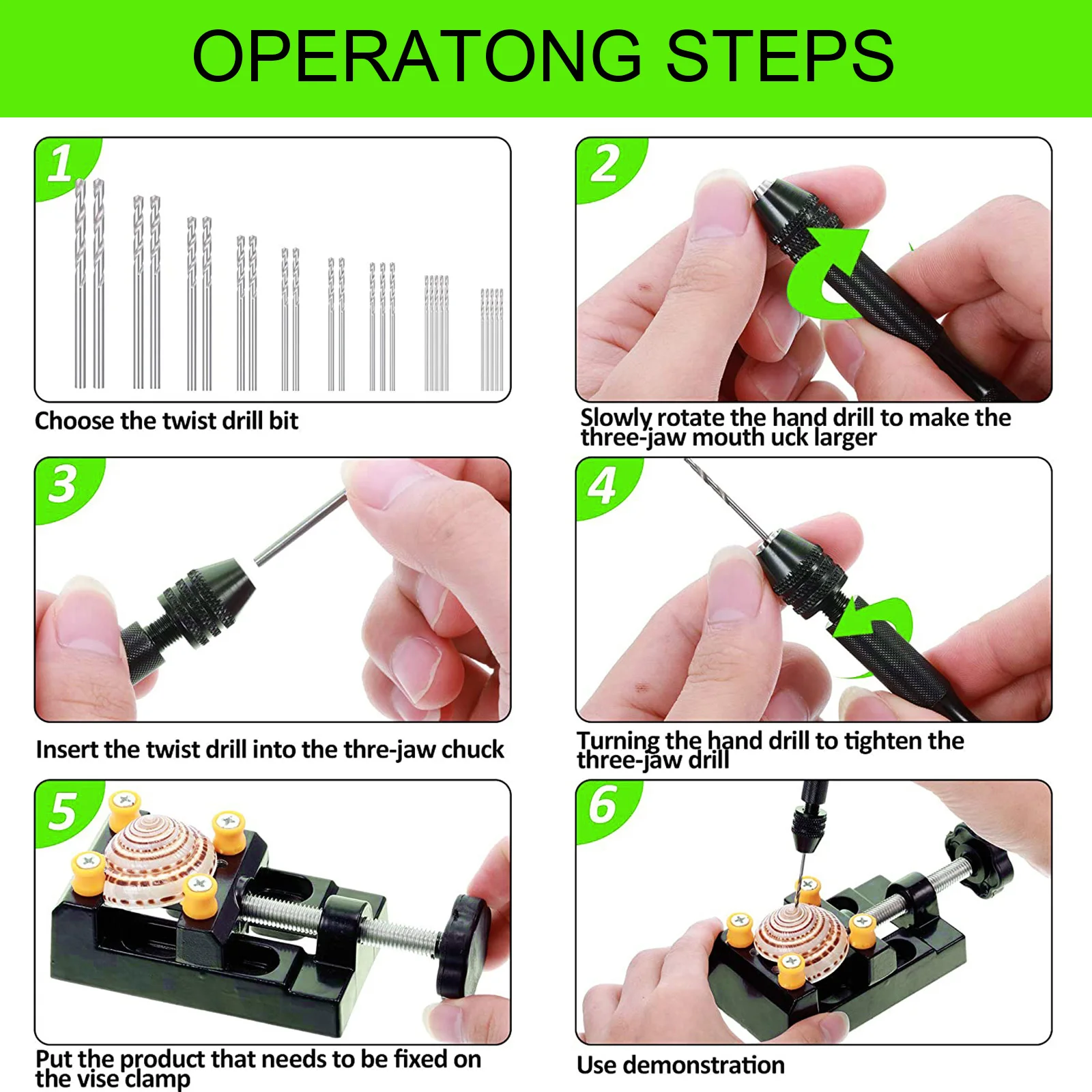 OPERATONG STEPS

1

Choose the twist drill bit

2

Slowly rotate the hand drill to make the three-jaw mouth uck larger

3

Insert the twist drill into the thre-jaw chuck

4

Turning the hand drill to tighten the three-jaw drill

5

Put the product that needs to be fixed on the vise clamp

6

Use demonstration