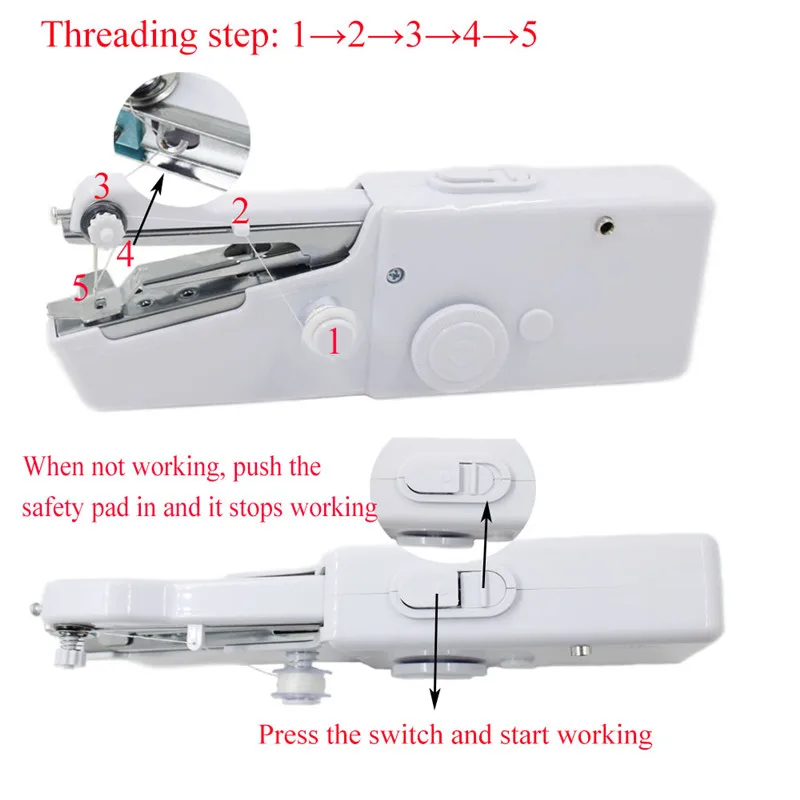 Threading step: 1→2→3→4→5

3
2
4
5
1

When not working, push the safety pad in and it stops working

Press the switch and start working