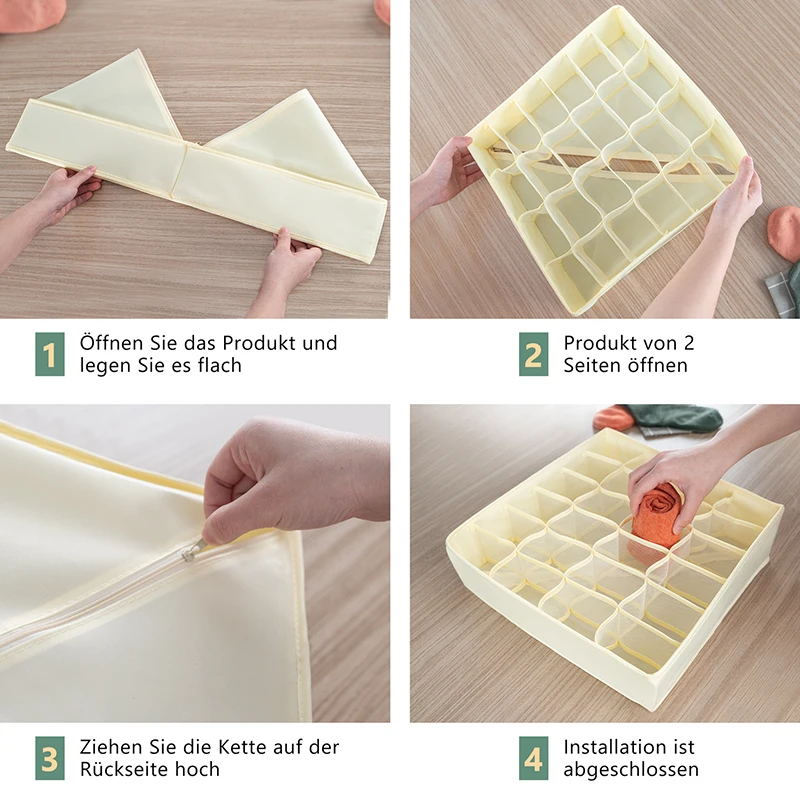 1 Öffnen Sie das Produkt und legen Sie es flach

2 Produkt von 2 Seiten öffnen

3 Ziehen Sie die Kette auf der Rückseite hoch

4 Installation ist abgeschlossen