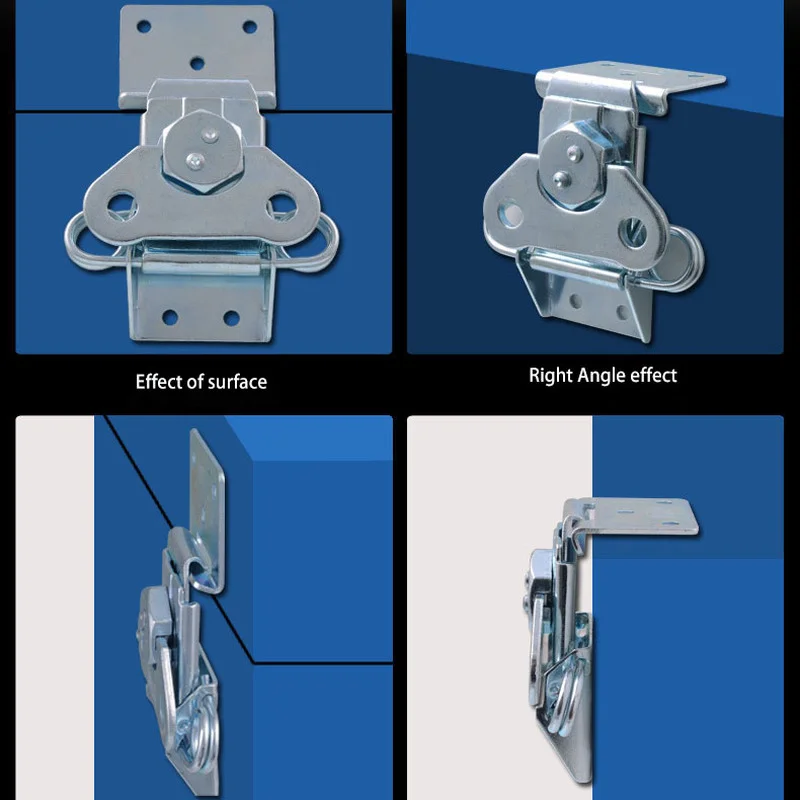 Effect of surface

Right Angle effect