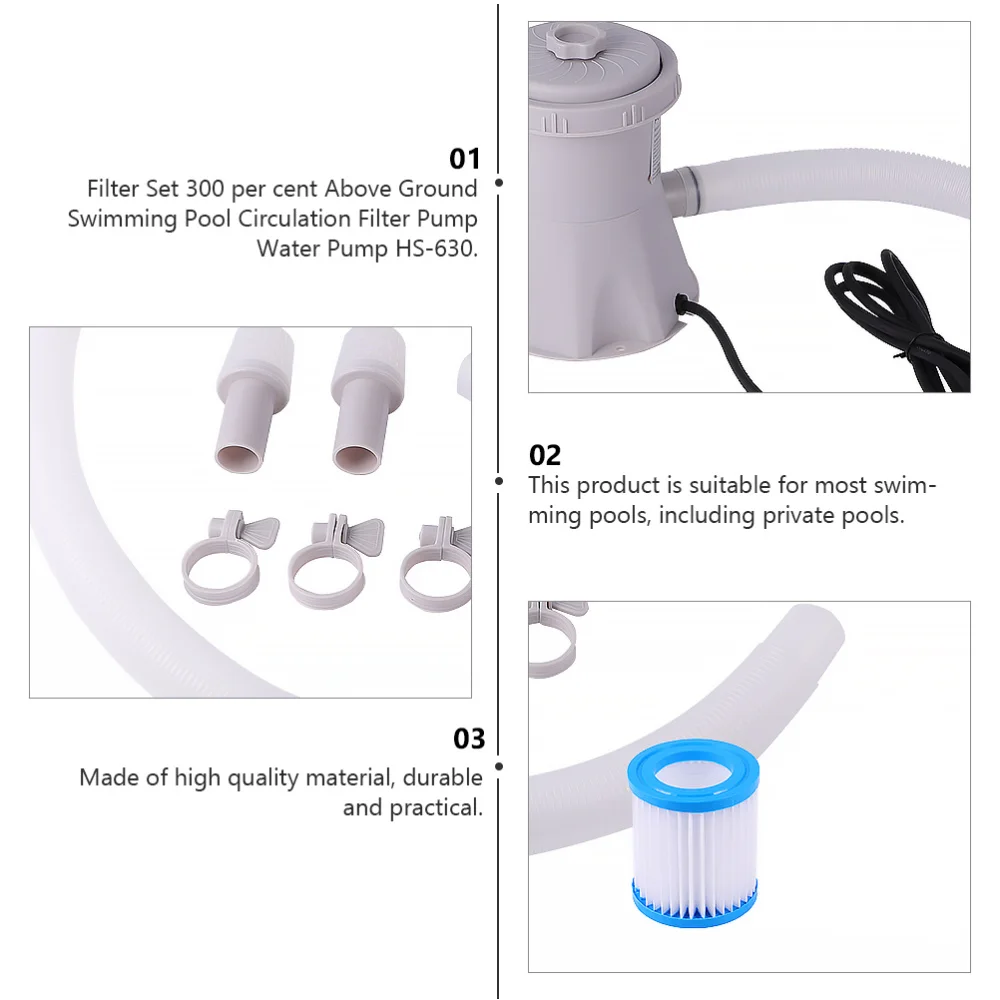 01
Filter Set 300 per cent Above Ground Swimming Pool Circulation Filter Pump Water Pump HS-630.

02
This product is suitable for most swimming pools, including private pools.

03
Made of high quality material, durable and practical.