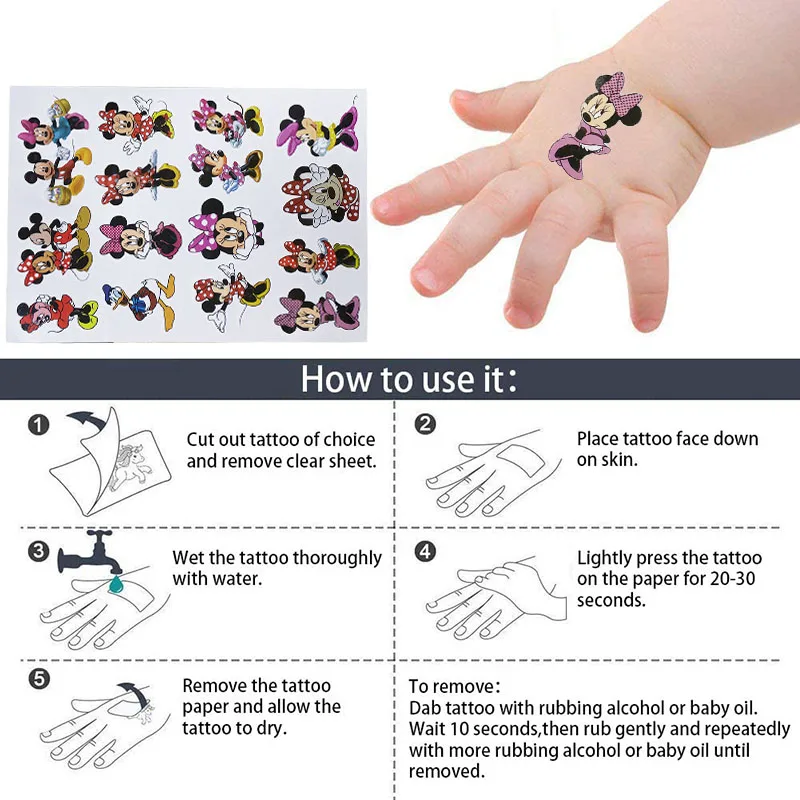 How to use it:

1 Cut out tattoo of choice and remove clear sheet.

2 Place tattoo face down on skin.

3 Wet the tattoo thoroughly with water.

4 Lightly press the tattoo on the paper for 20-30 seconds.

5 Remove the tattoo paper and allow the tattoo to dry.

To remove:
Dab tattoo with rubbing alcohol or baby oil. Wait 10 seconds,then rub gently and repeatedly with more rubbing alcohol or baby oil until removed.