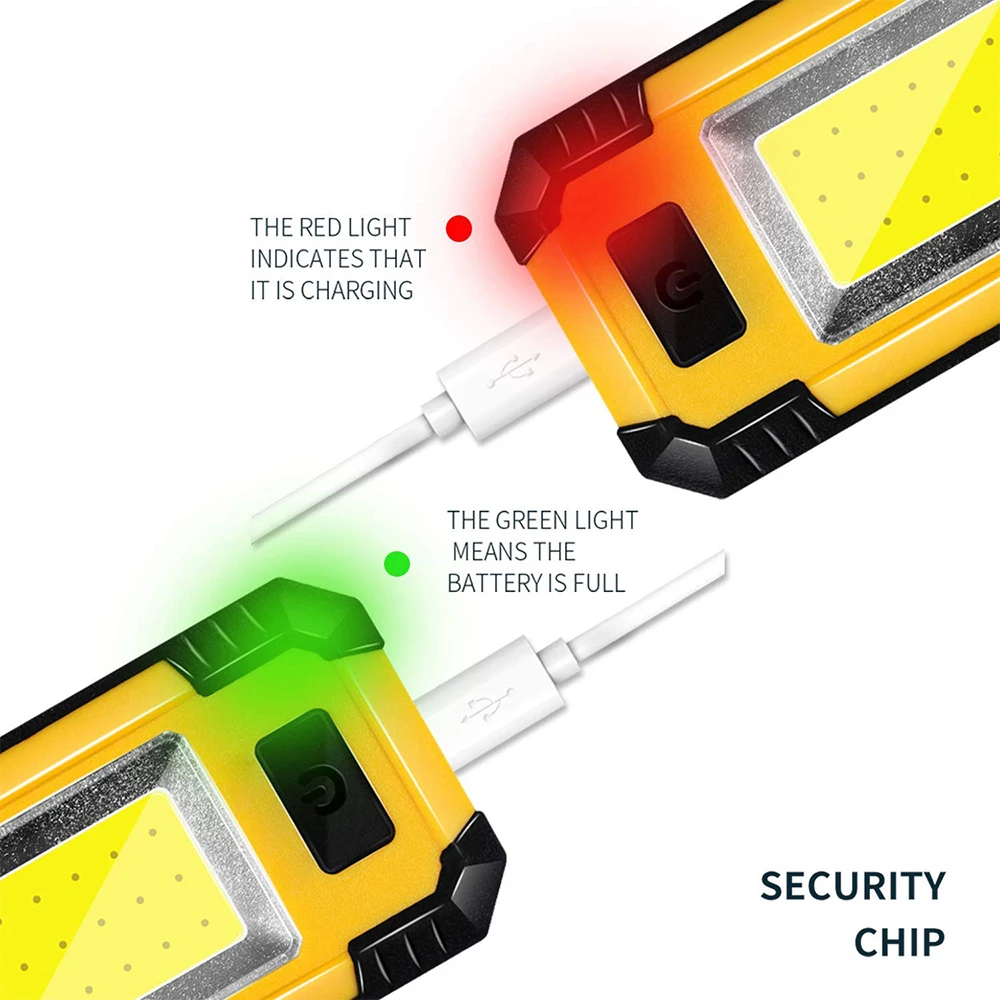 THE RED LIGHT INDICATES THAT IT IS CHARGING

THE GREEN LIGHT MEANS THE BATTERY IS FULL

SECURITY CHIP