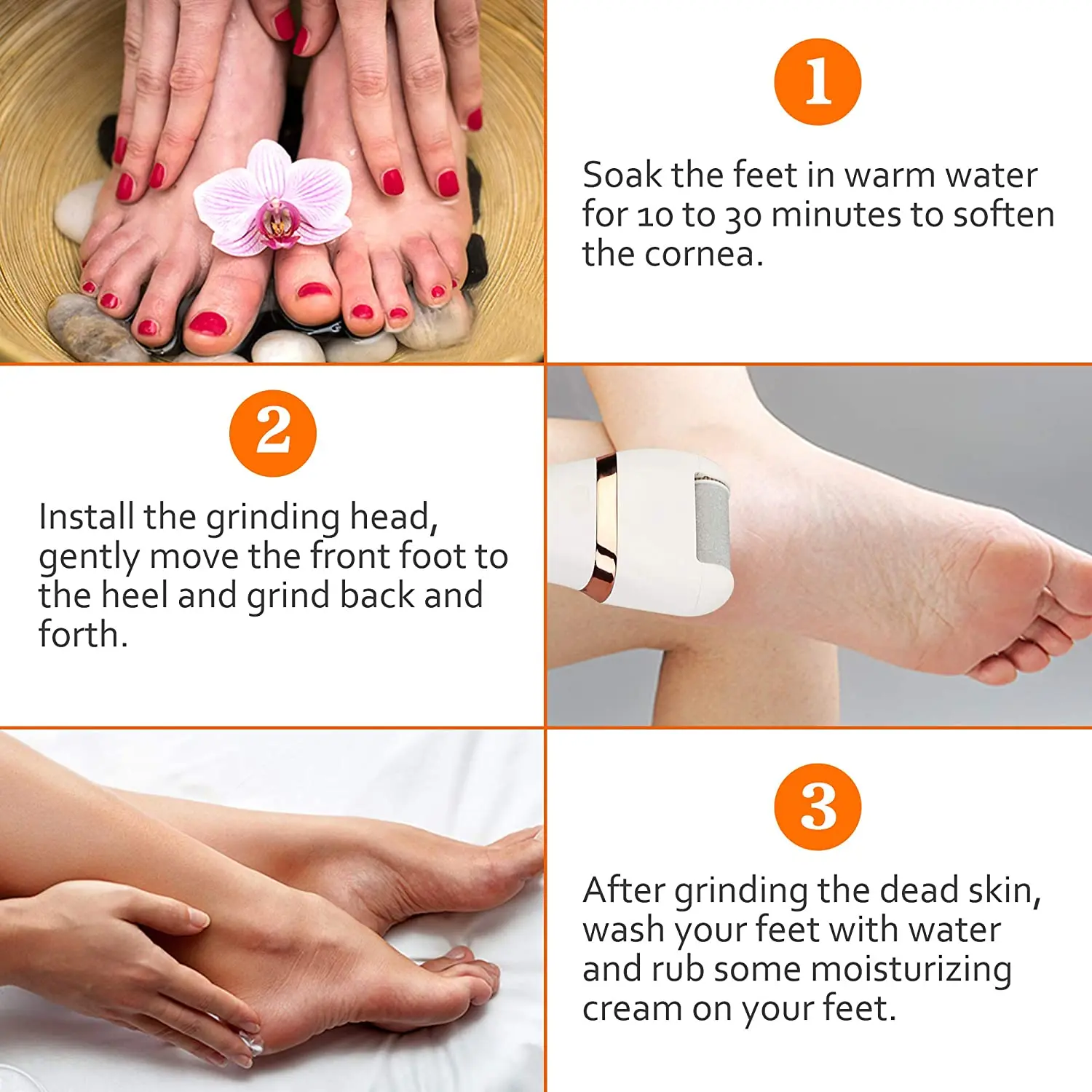 1

Soak the feet in warm water for 10 to 30 minutes to soften the cornea.

2

Install the grinding head, gently move the front foot to the heel and grind back and forth.

3

After grinding the dead skin, wash your feet with water and rub some moisturizing cream on your feet.