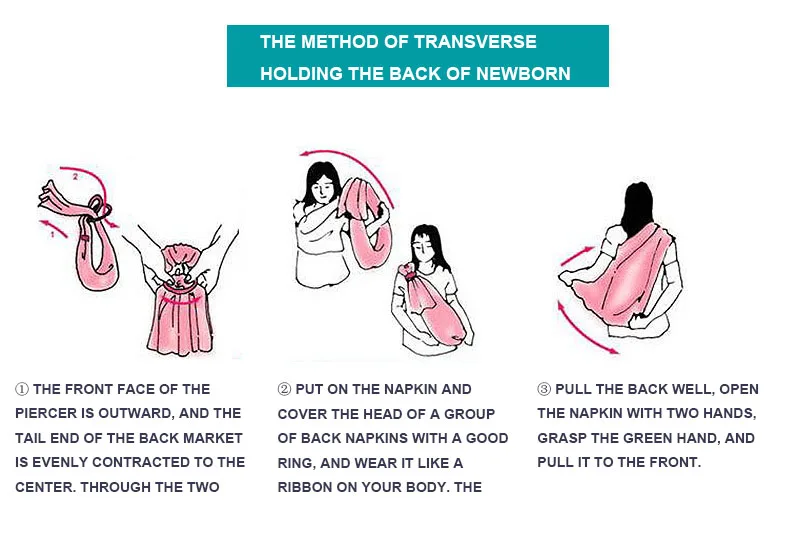 THE METHOD OF TRANSVERSE HOLDING THE BACK OF NEWBORN

2

1

① THE FRONT FACE OF THE PIERCER IS OUTWARD, AND THE TAIL END OF THE BACK MARKET IS EVENLY CONTRACTED TO THE CENTER. THROUGH THE TWO

② PUT ON THE NAPKIN AND COVER THE HEAD OF A GROUP OF BACK NAPKINS WITH A GOOD RING, AND WEAR IT LIKE A RIBBON ON YOUR BODY. THE

③ PULL THE BACK WELL, OPEN THE NAPKIN WITH TWO HANDS, GRASP THE GREEN HAND, AND PULL IT TO THE FRONT.