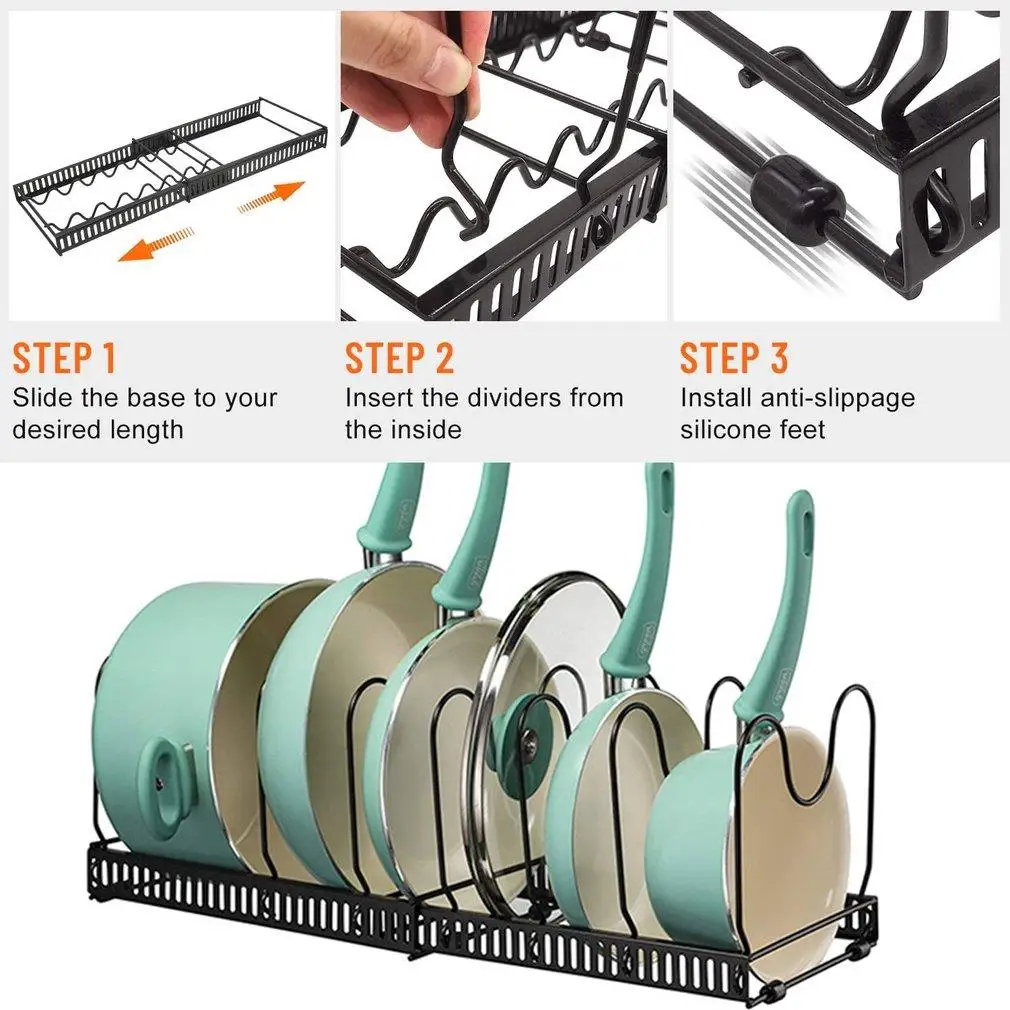 STEP 1
Slide the base to your desired length

STEP 2
Insert the dividers from the inside

STEP 3
Install anti-slippage silicone feet